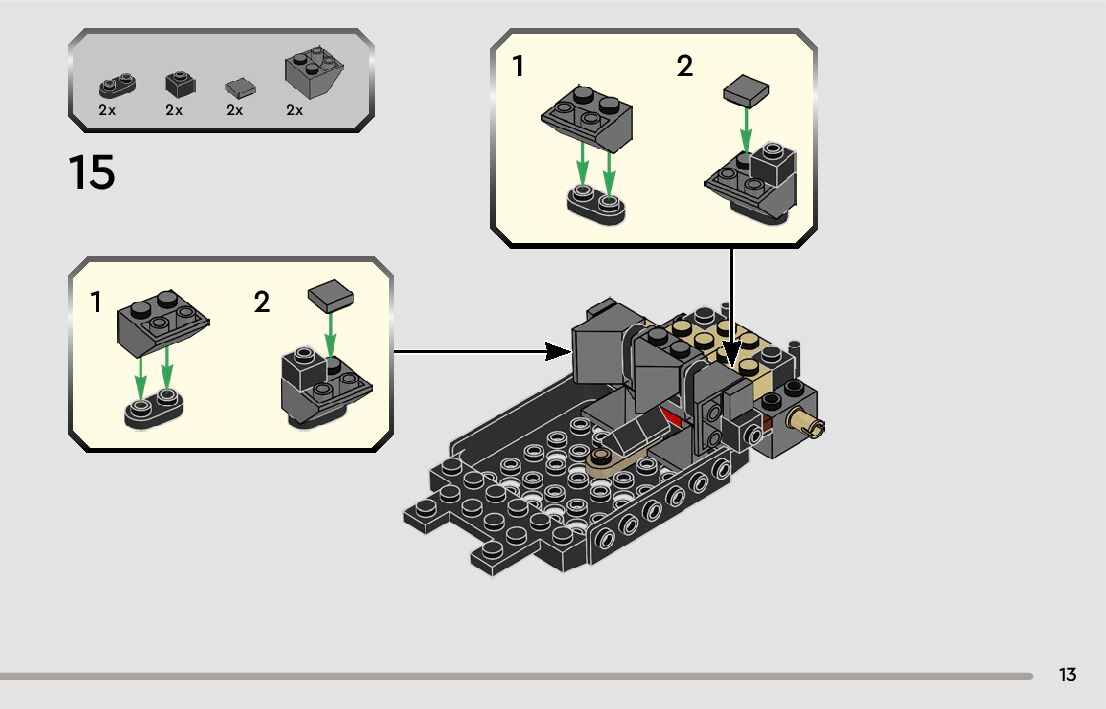 2x 2x 2x 2x

15

1 2

1 2

13