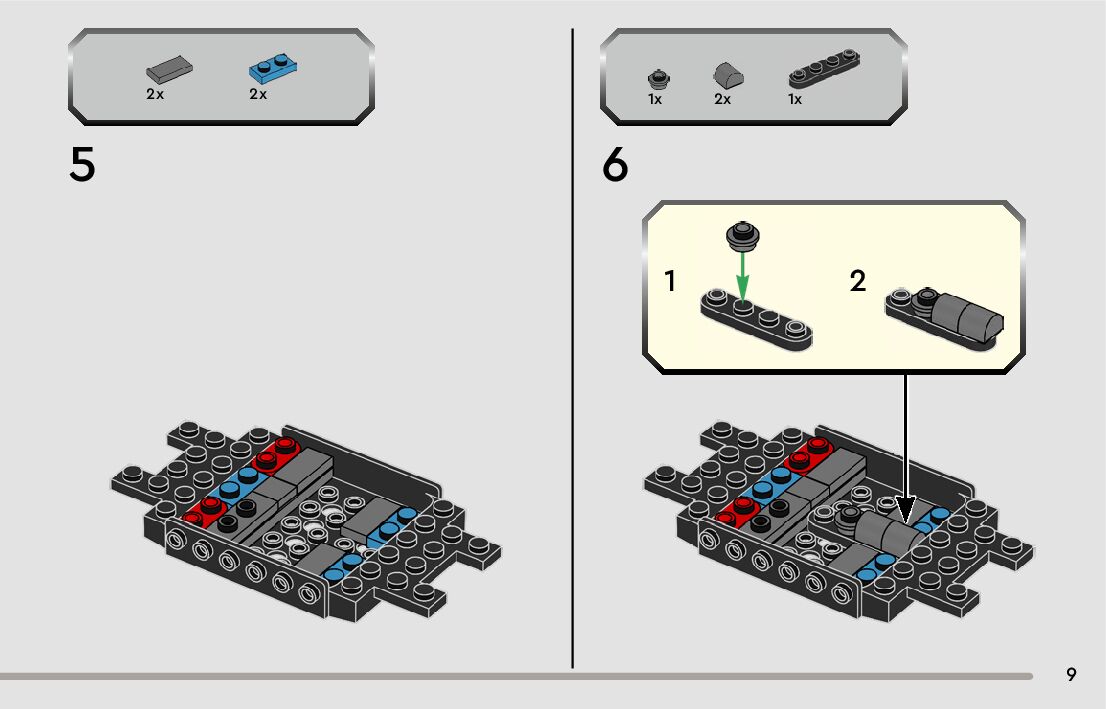 2x 2x

5

1x 2x 1x

6

1

2

9