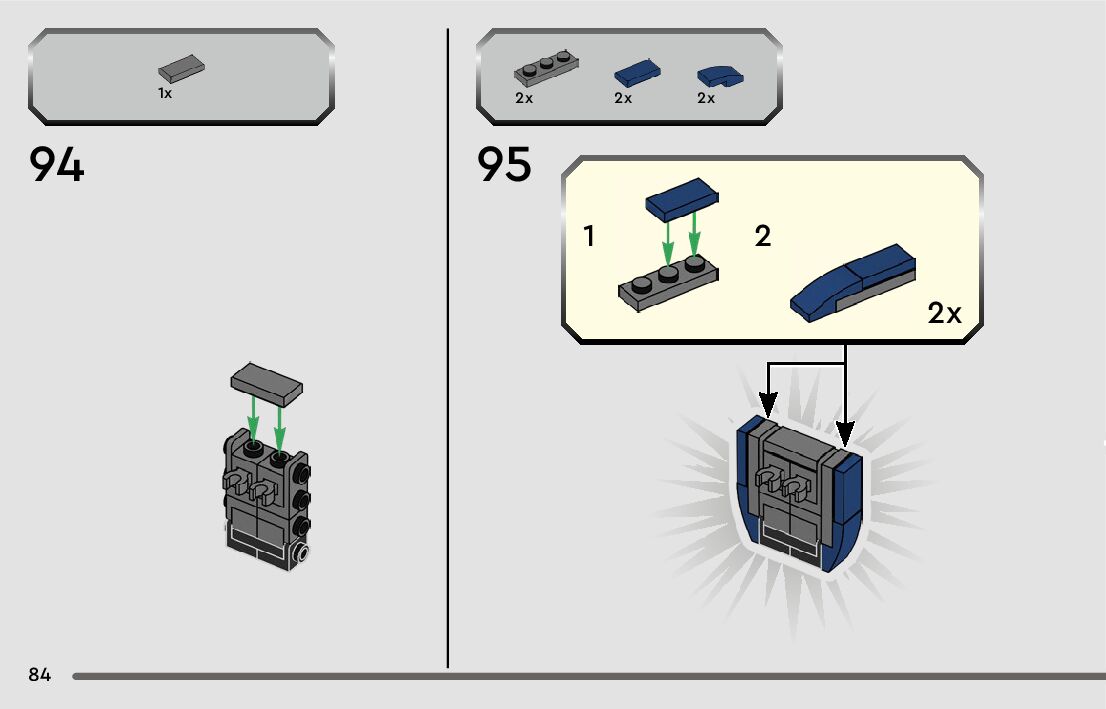 1x

94

2x 2x 2x

95

1

2

2x

84