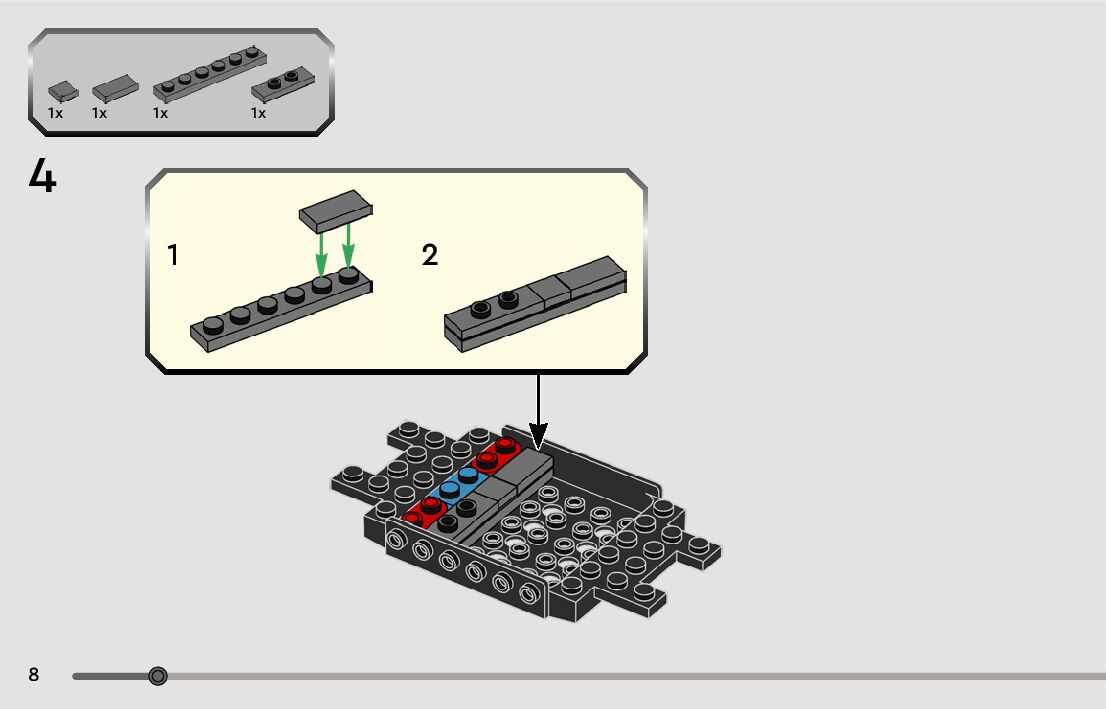 1x 1x 1x 1x

4

1

2

8