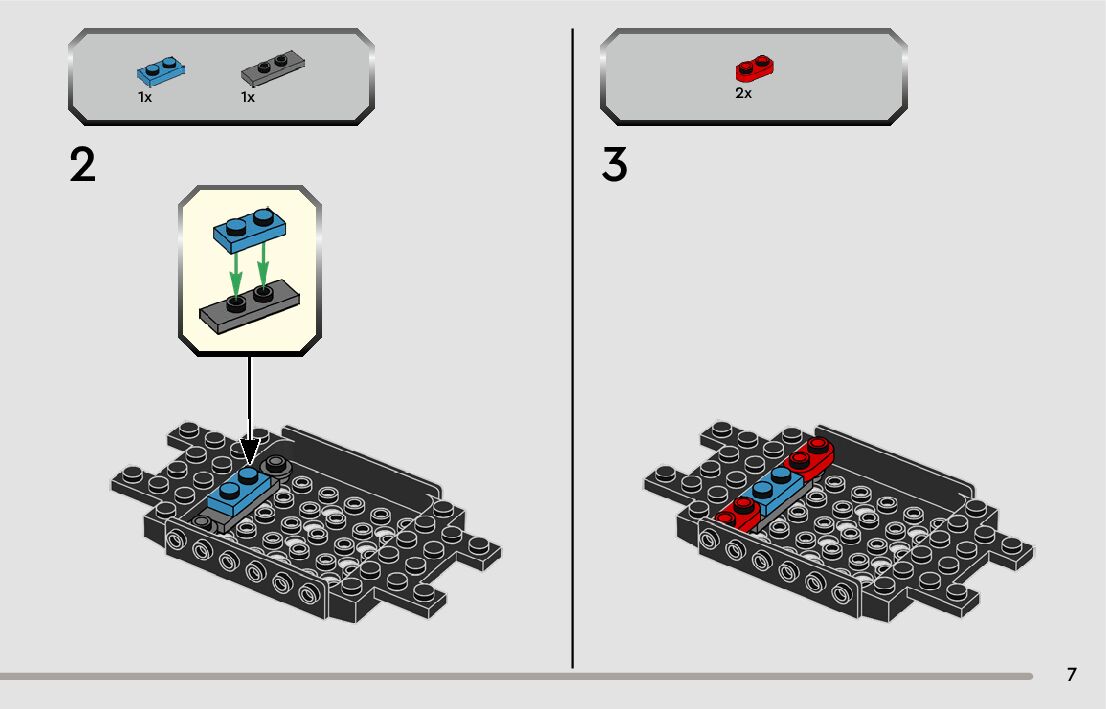 1x 1x

2

2x

3

7