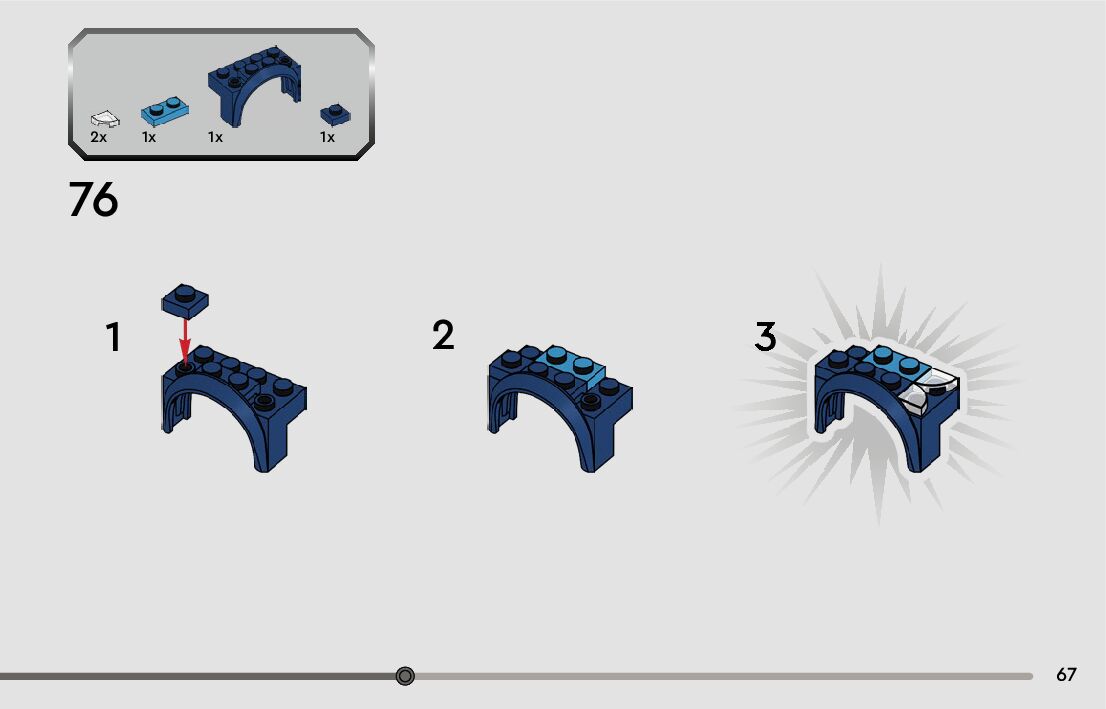 2x 1x 1x 1x

76

1

2

3

67