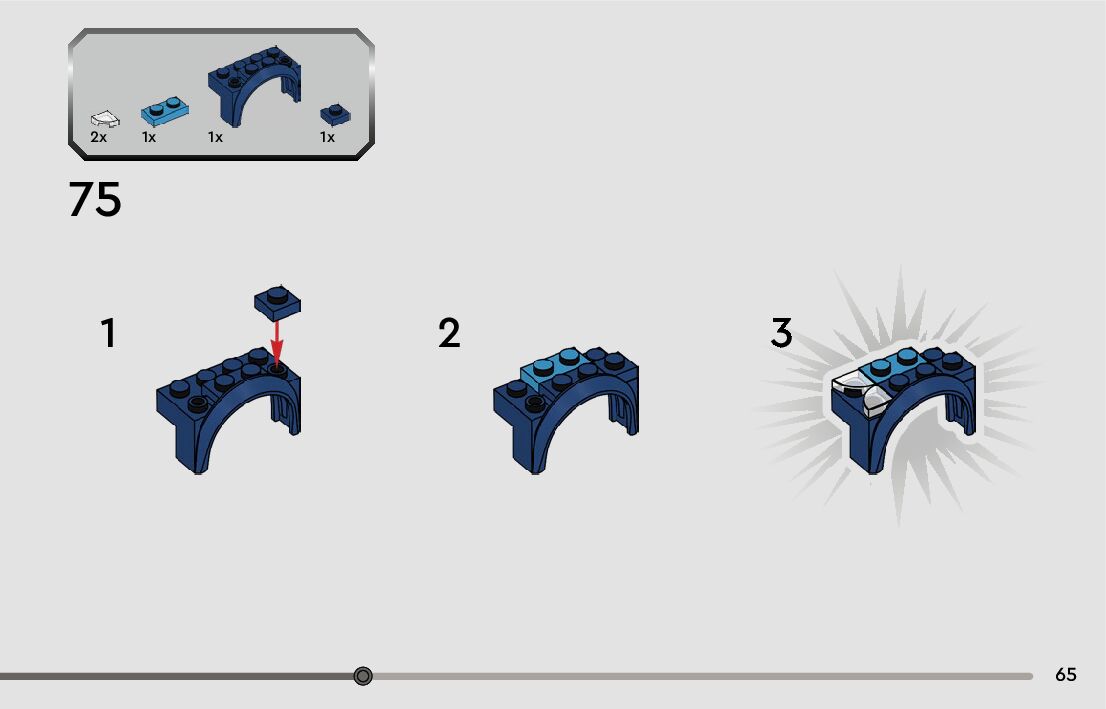 2x 1x 1x 1x

75

1

2

3

65