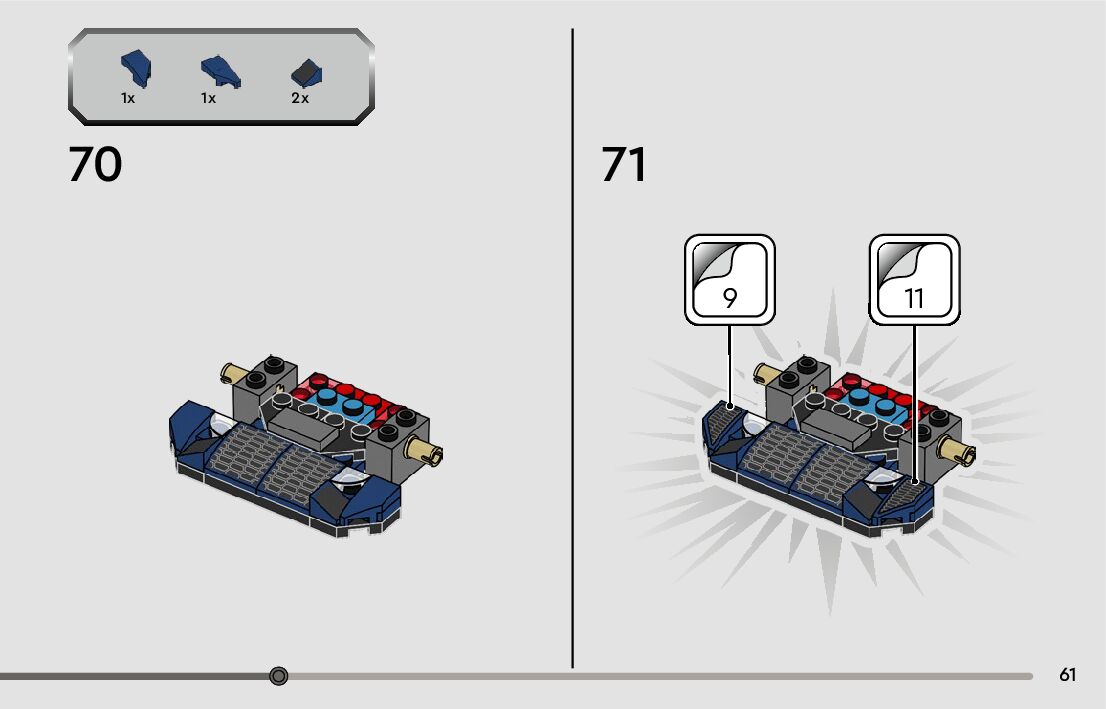 1x 1x 2x

70

71

9

11

61