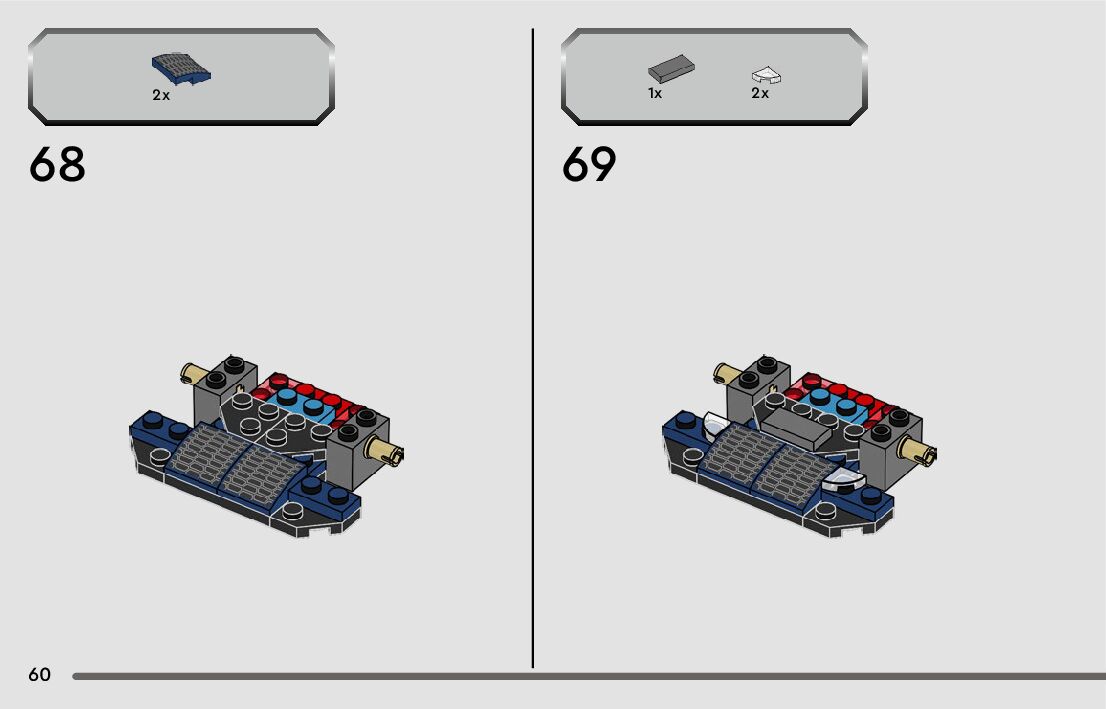 2x

68

1x 2x

69

60