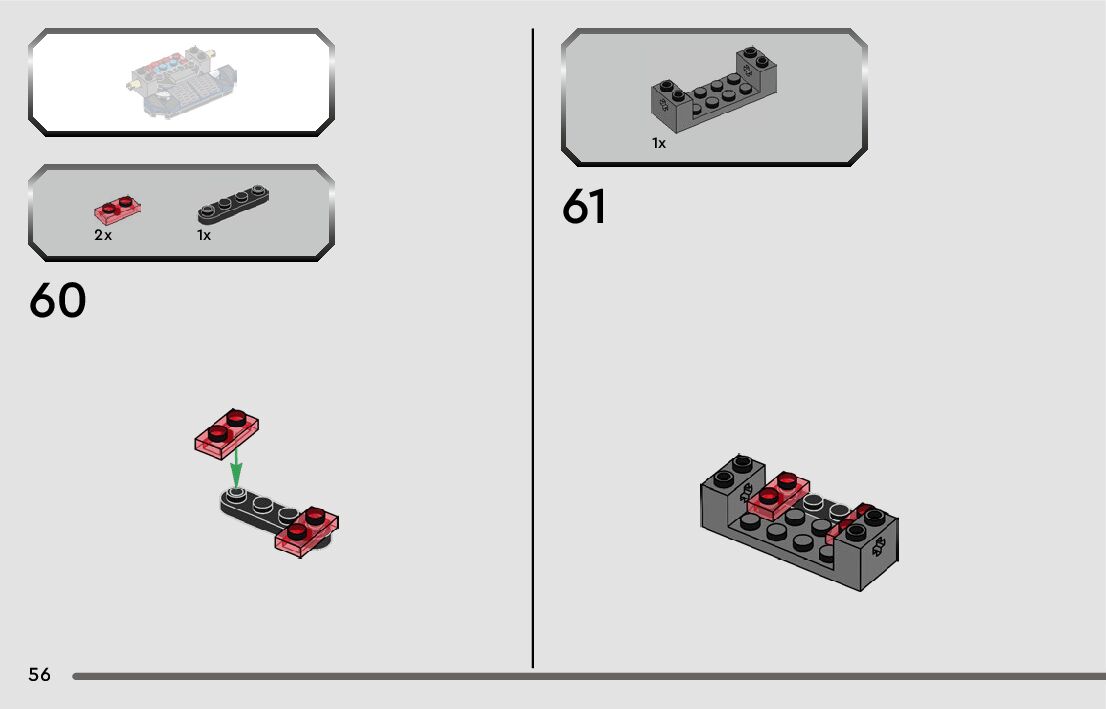 2x
1x
60

1x
61

56