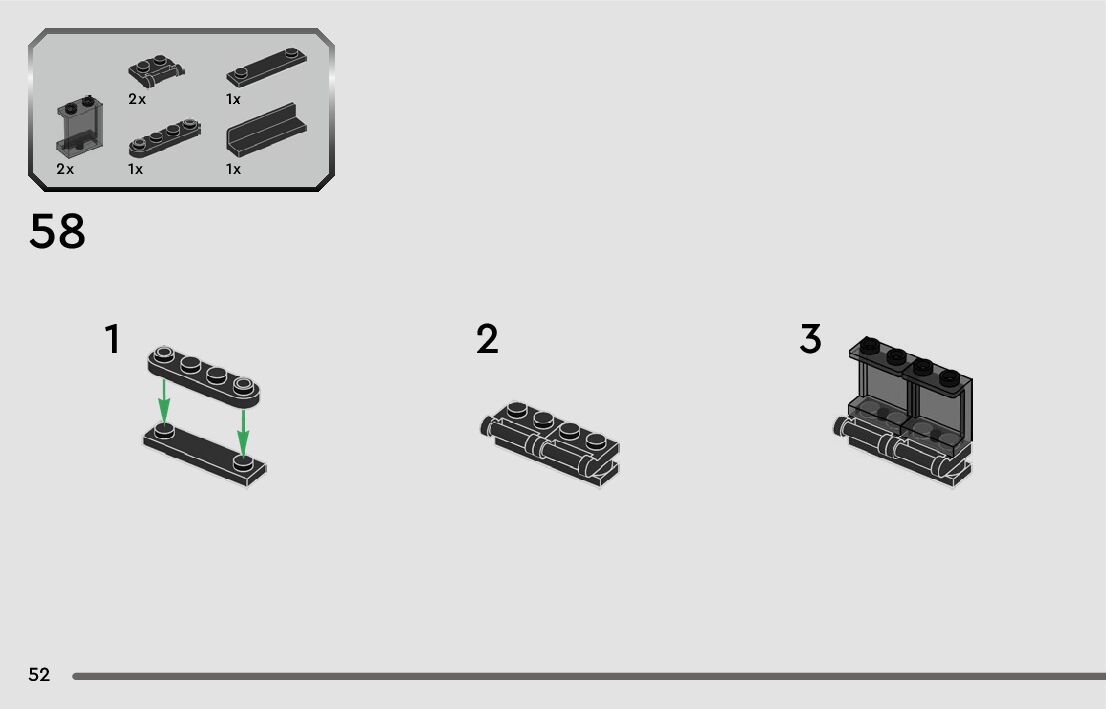 2x
1x
2x
1x
1x

58

1

2

3

52