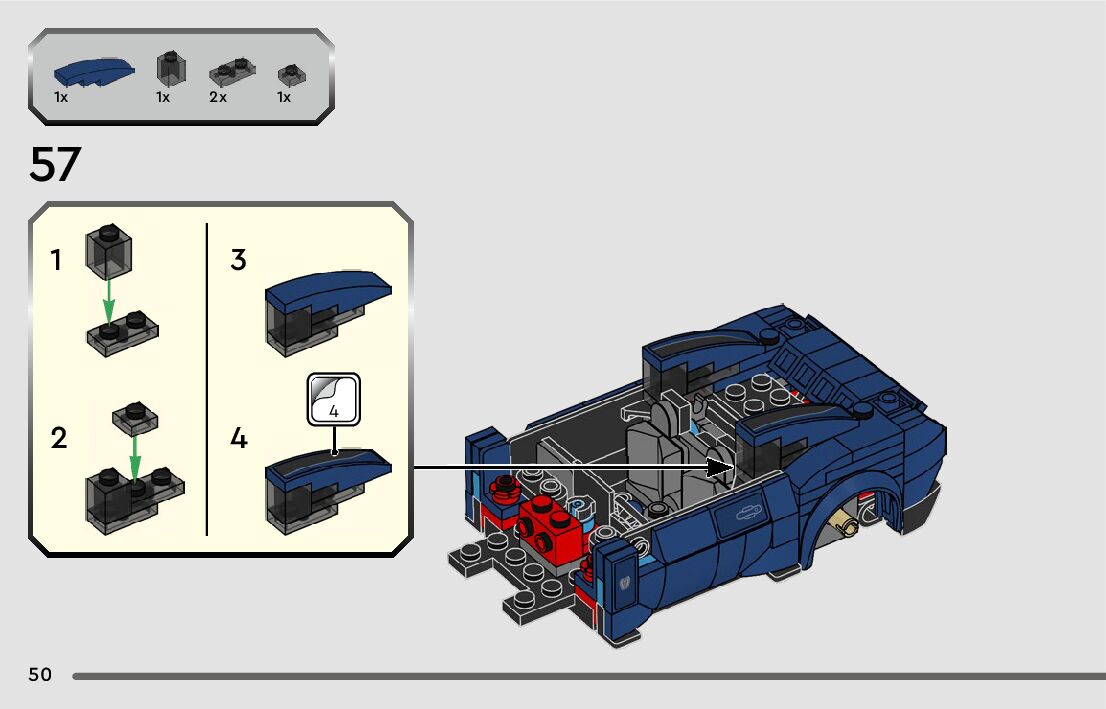 1x 1x 2x 1x

57

1

2

3

4

4

50