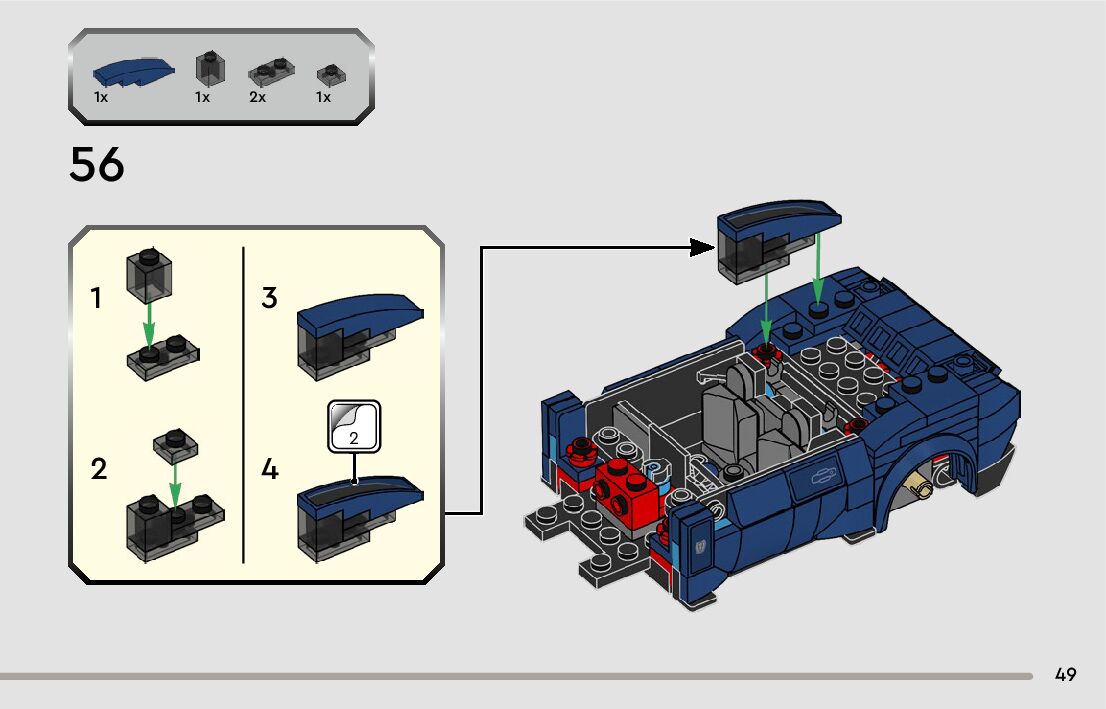 1x 1x 2x 1x

56

1

2

3

4

2

49