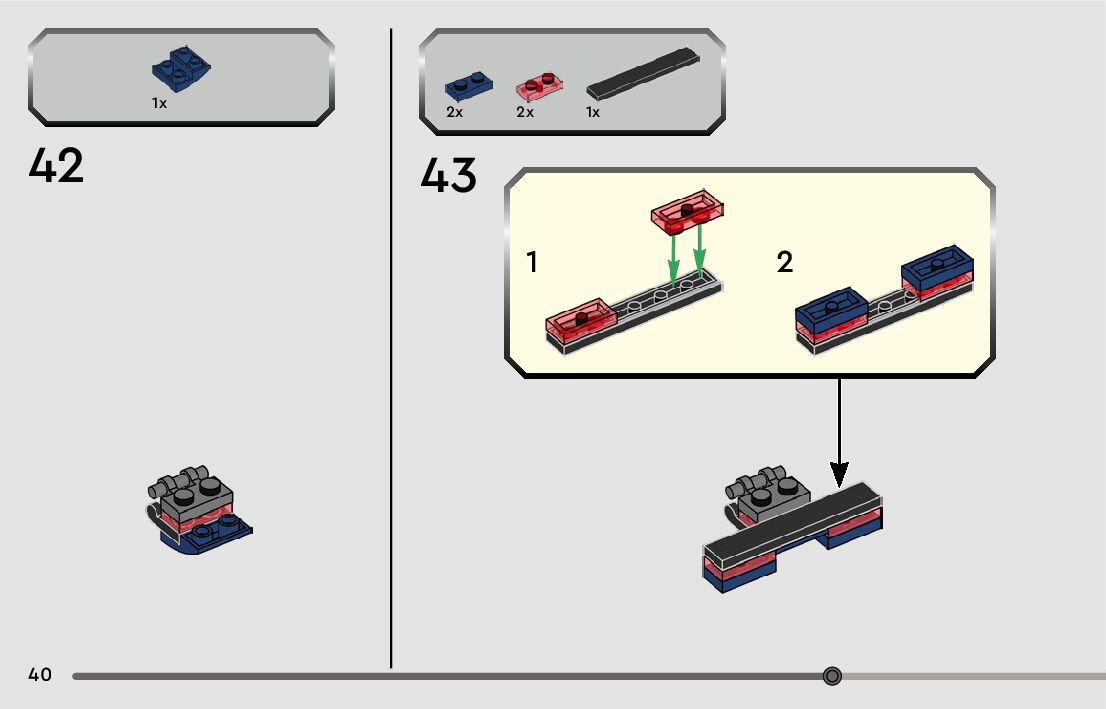 1x

42

2x 2x 1x

43

1

2

40