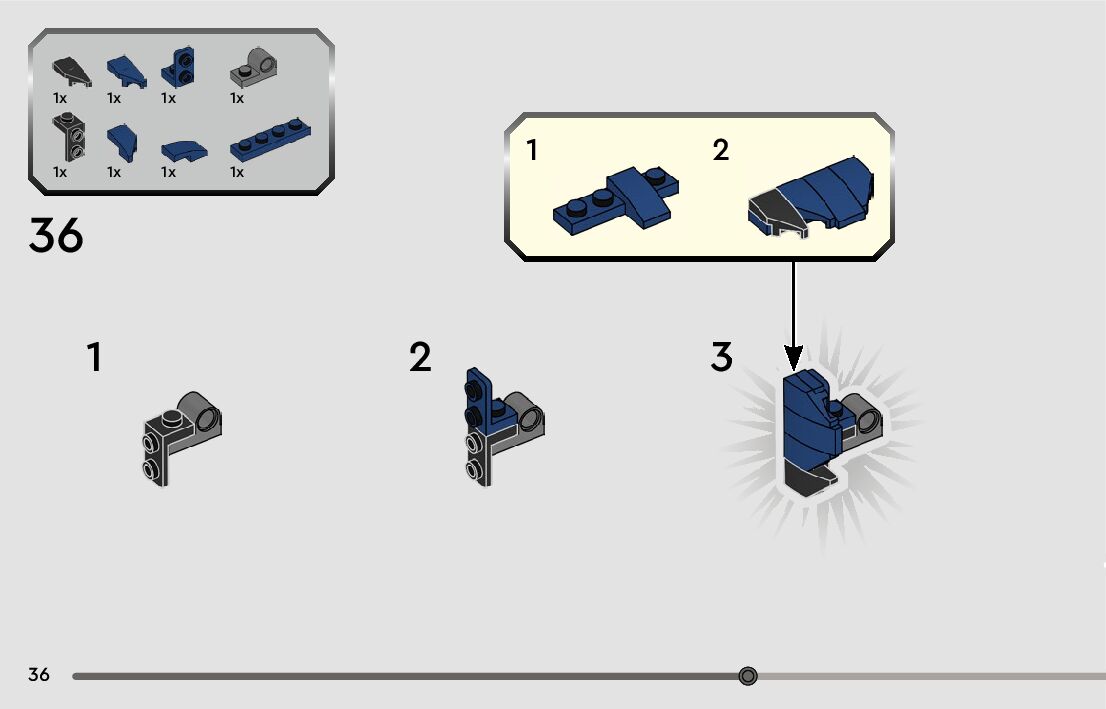 1x 1x 1x 1x
1x 1x 1x 1x

36

1 2

1

2

3

36