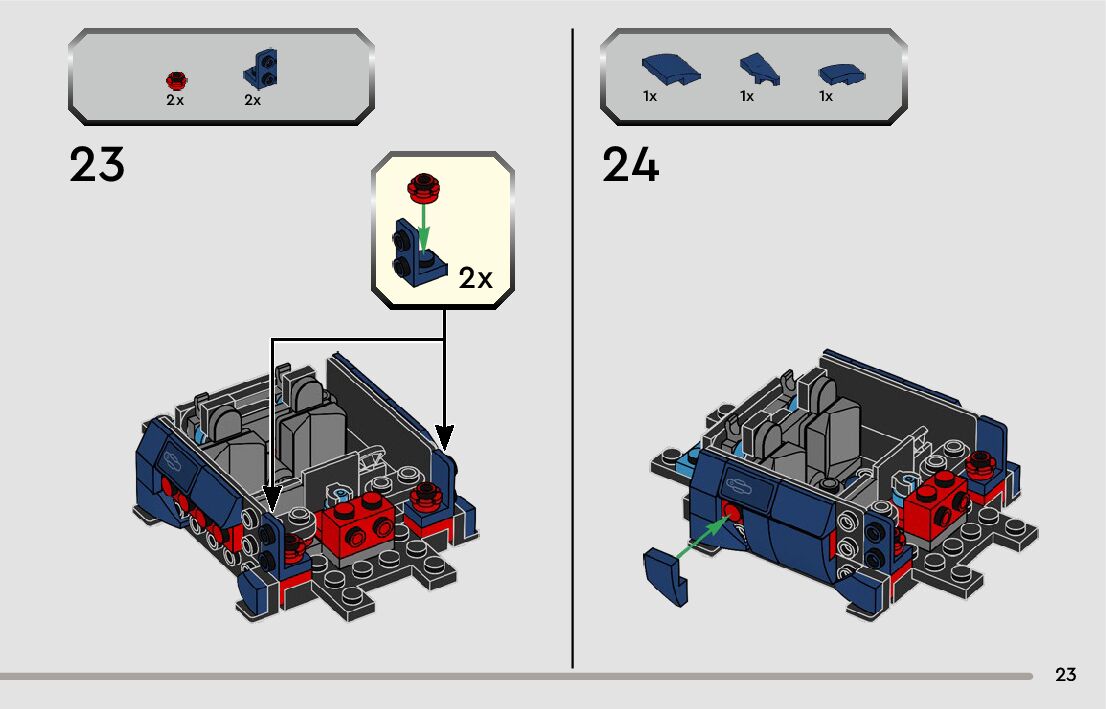 2x 2x

23

2x

1x 1x 1x

24

23