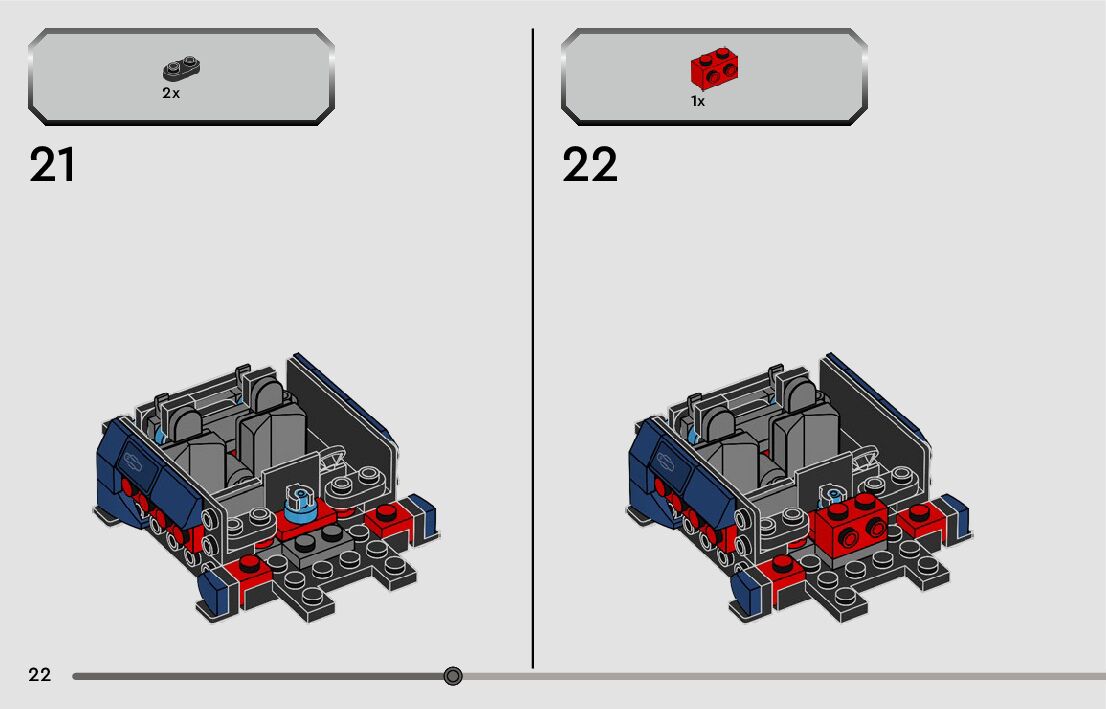 2x

21

1x

22

22