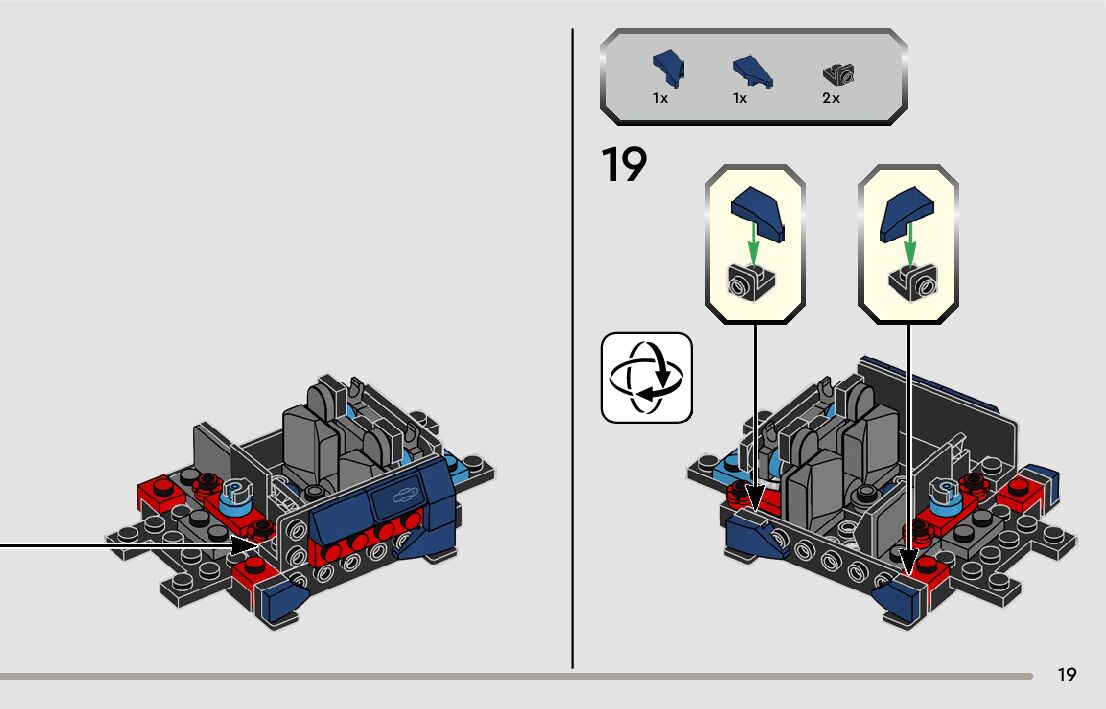 1x 1x 2x

19

19