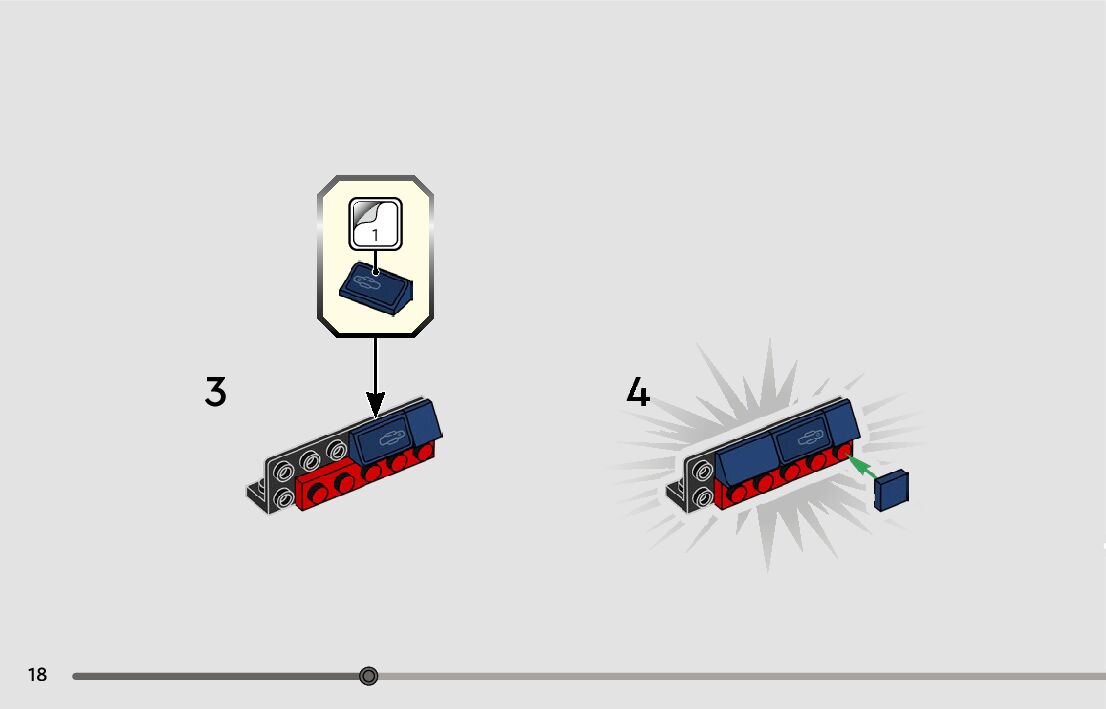 1

3

4

18