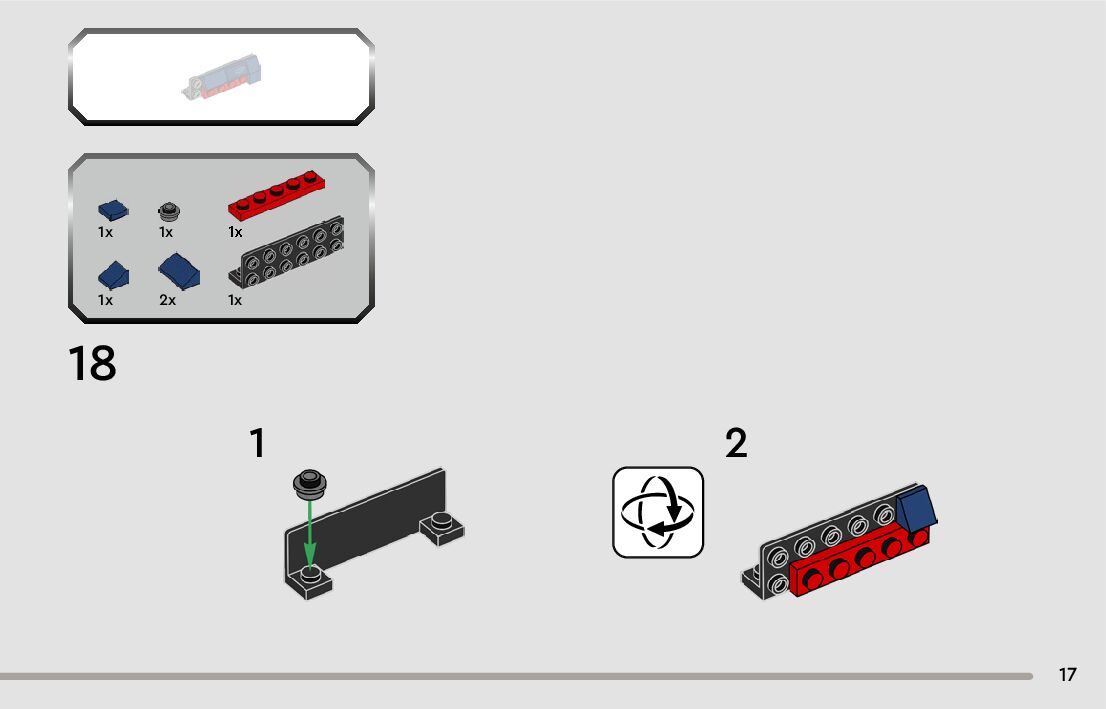 1x
1x
1x
1x
2x
1x

18

1

2

17