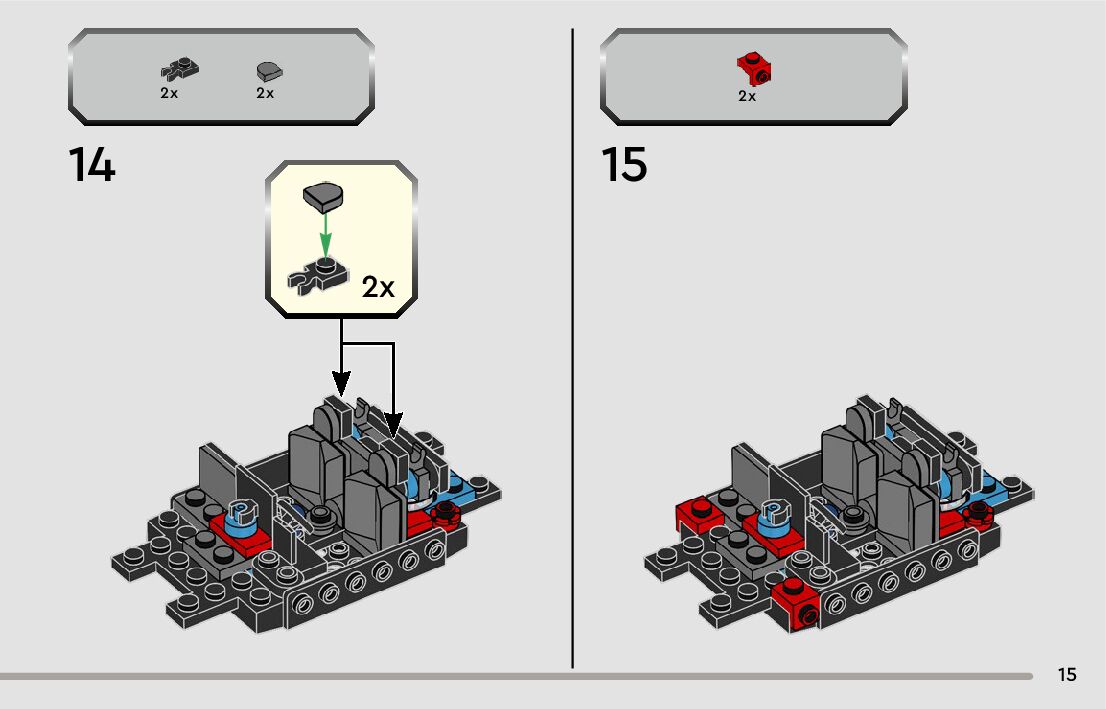 2x 2x

14

2x

2x

15

15