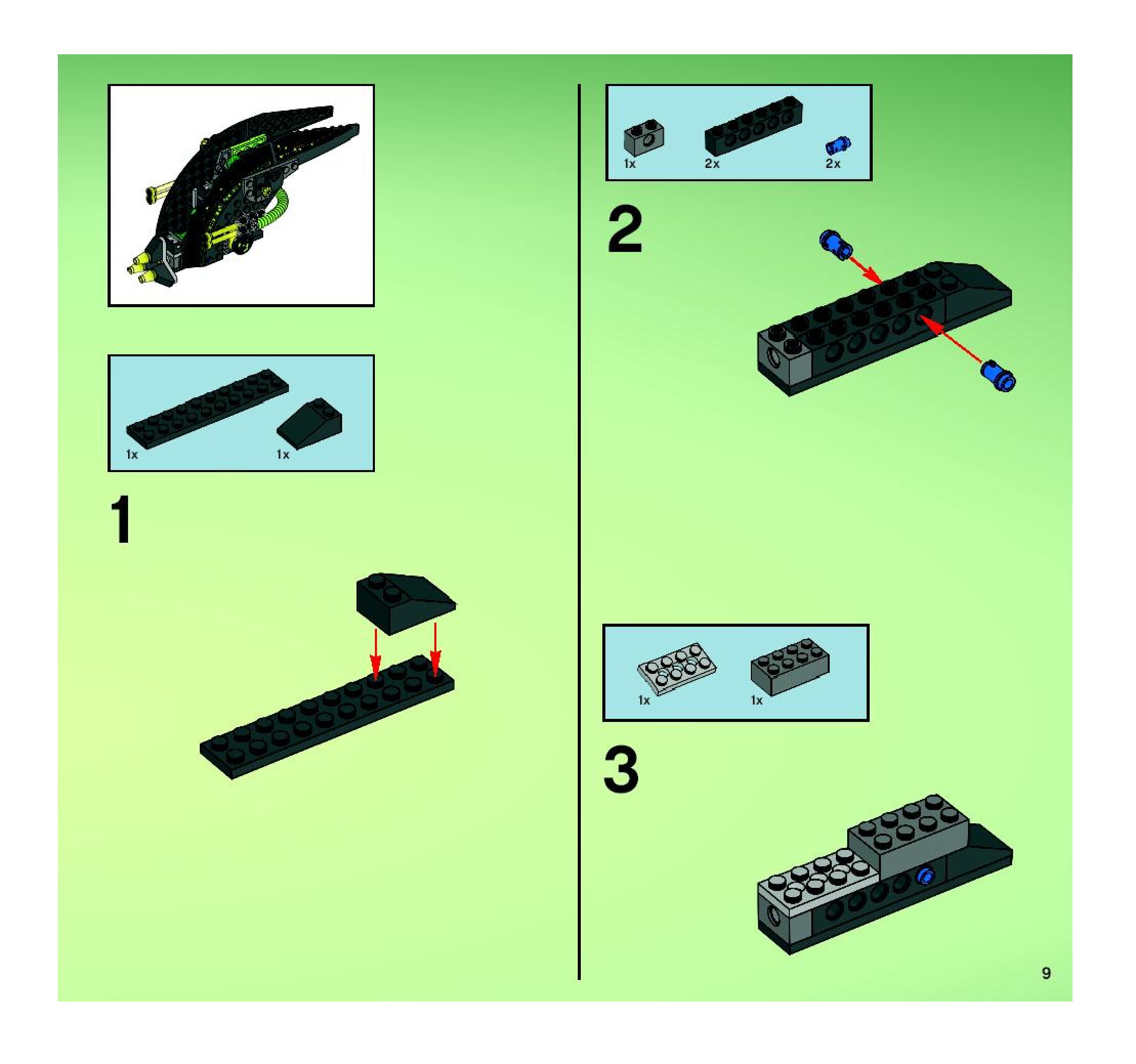 1x 1x

1

1x 2x 2x

2

1x 1x

3

9