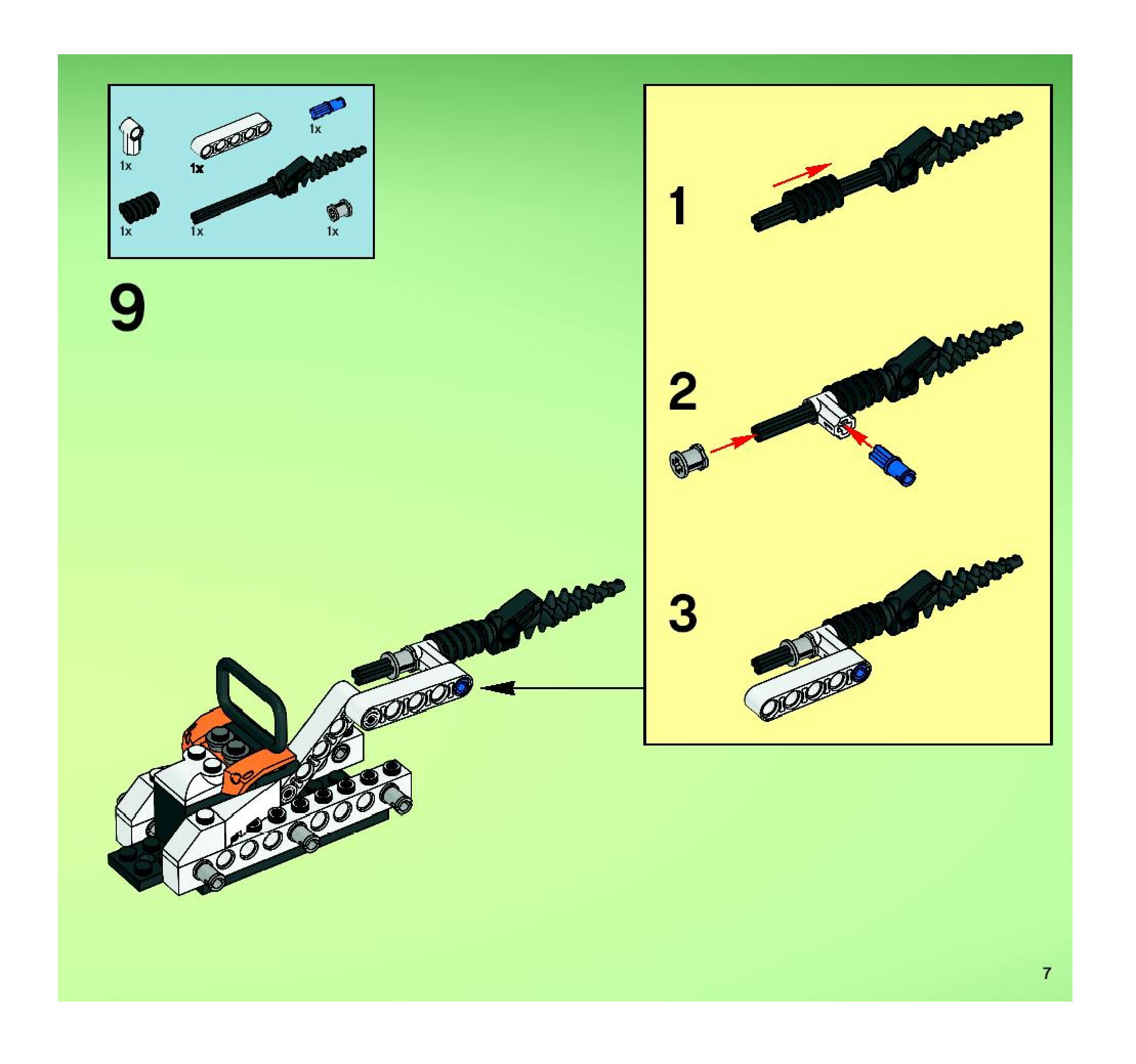 1x
1x
1x
1x
1x
1x

9

1

2

3

7