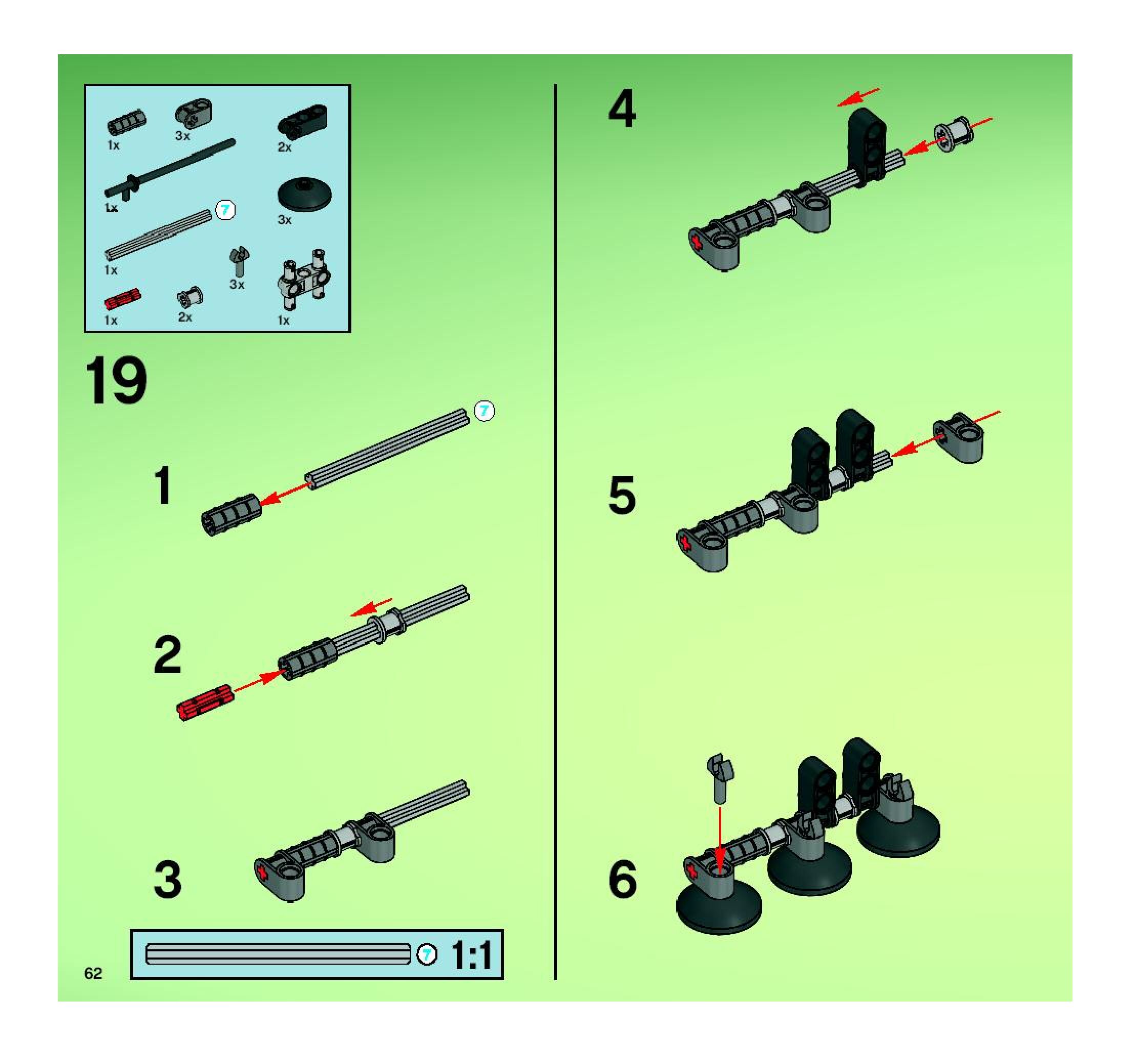 1x
3x
2x
1x
7
3x
1x
3x
1x
2x
1x

19

7

1

2

3

7 1:1

62

4

5

6