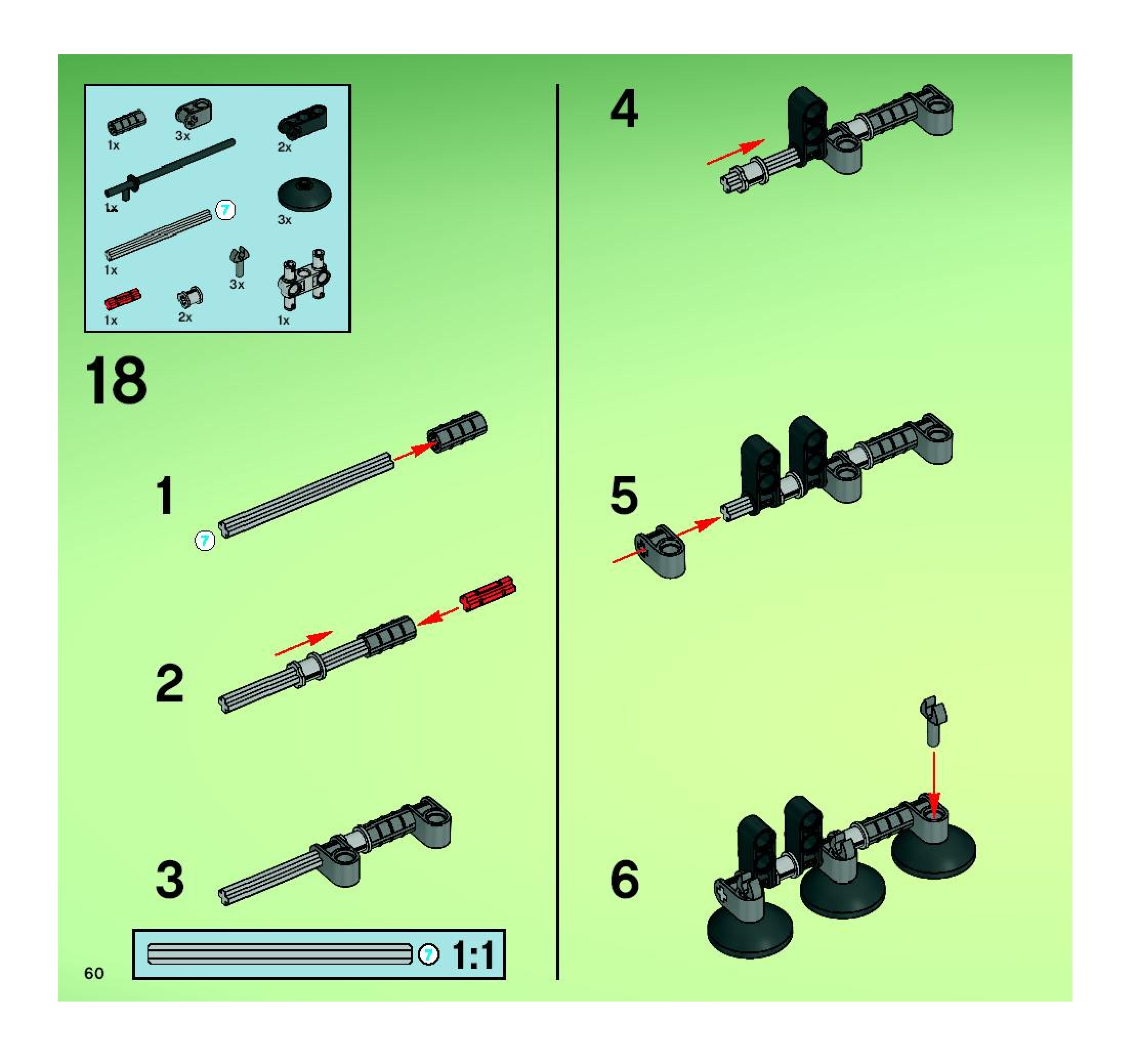 1x
3x
2x
1x
7
3x
1x
3x
1x
2x
1x

18

1
7

2

3

7 1:1

60

4

5

6