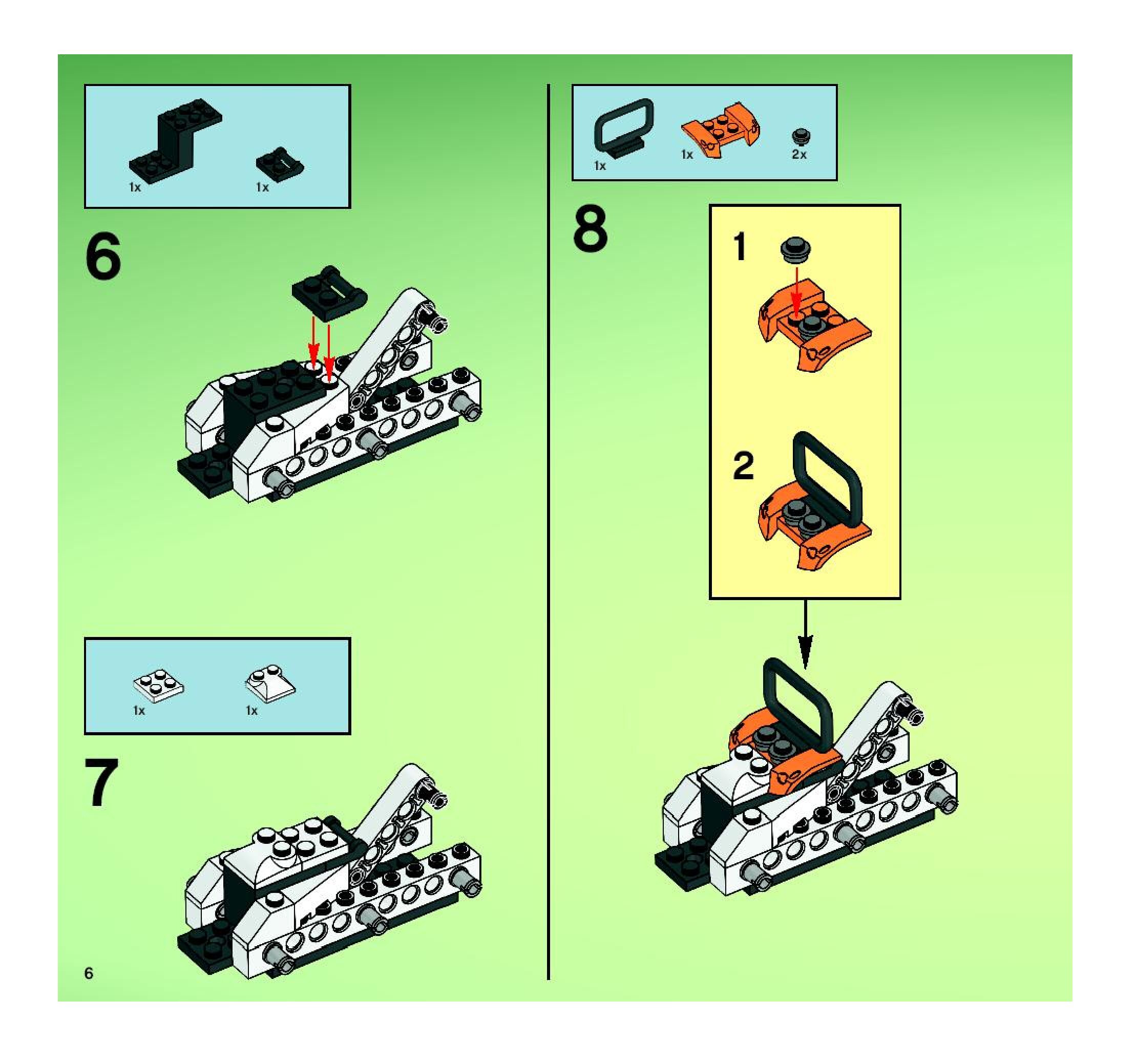 1x 1x

6

1x 1x

7

6

1x 1x 2x

8

1

2