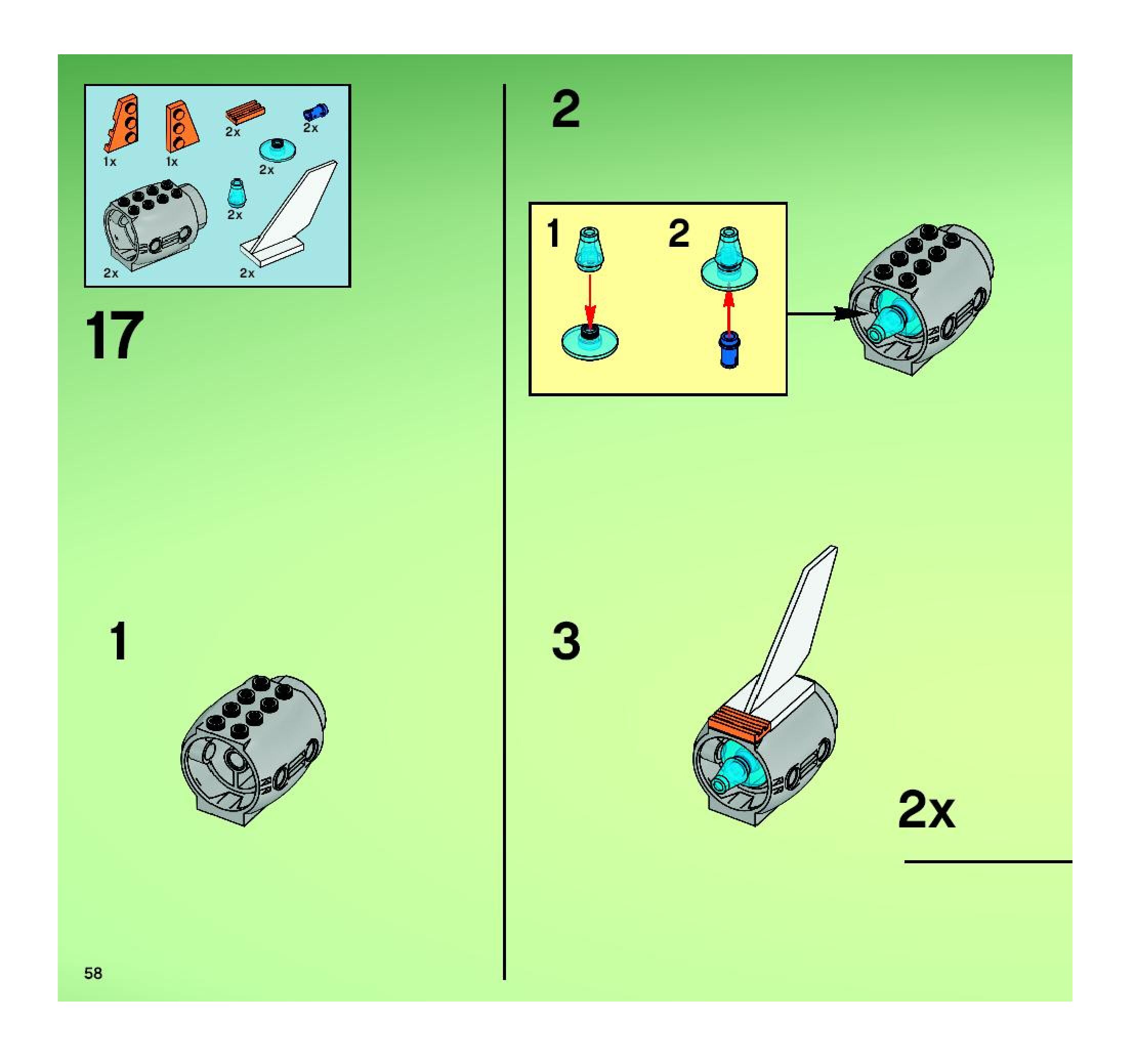 1x
1x
2x
2x
2x
2x
2x
2x

17

1

2

1
2

3

2x

58