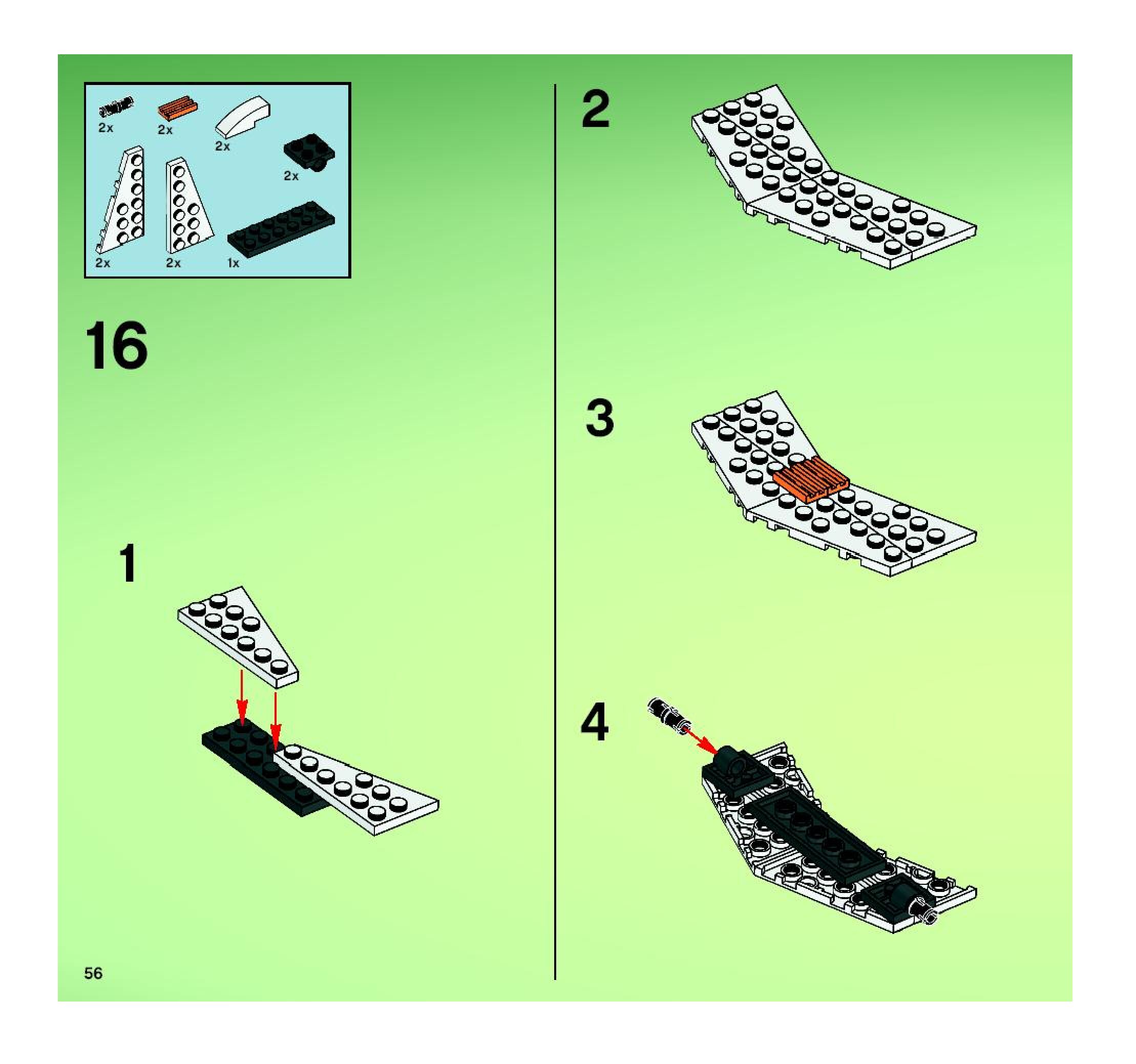 2x
2x
2x
2x
2x
2x
1x

16

1

2

3

4

56