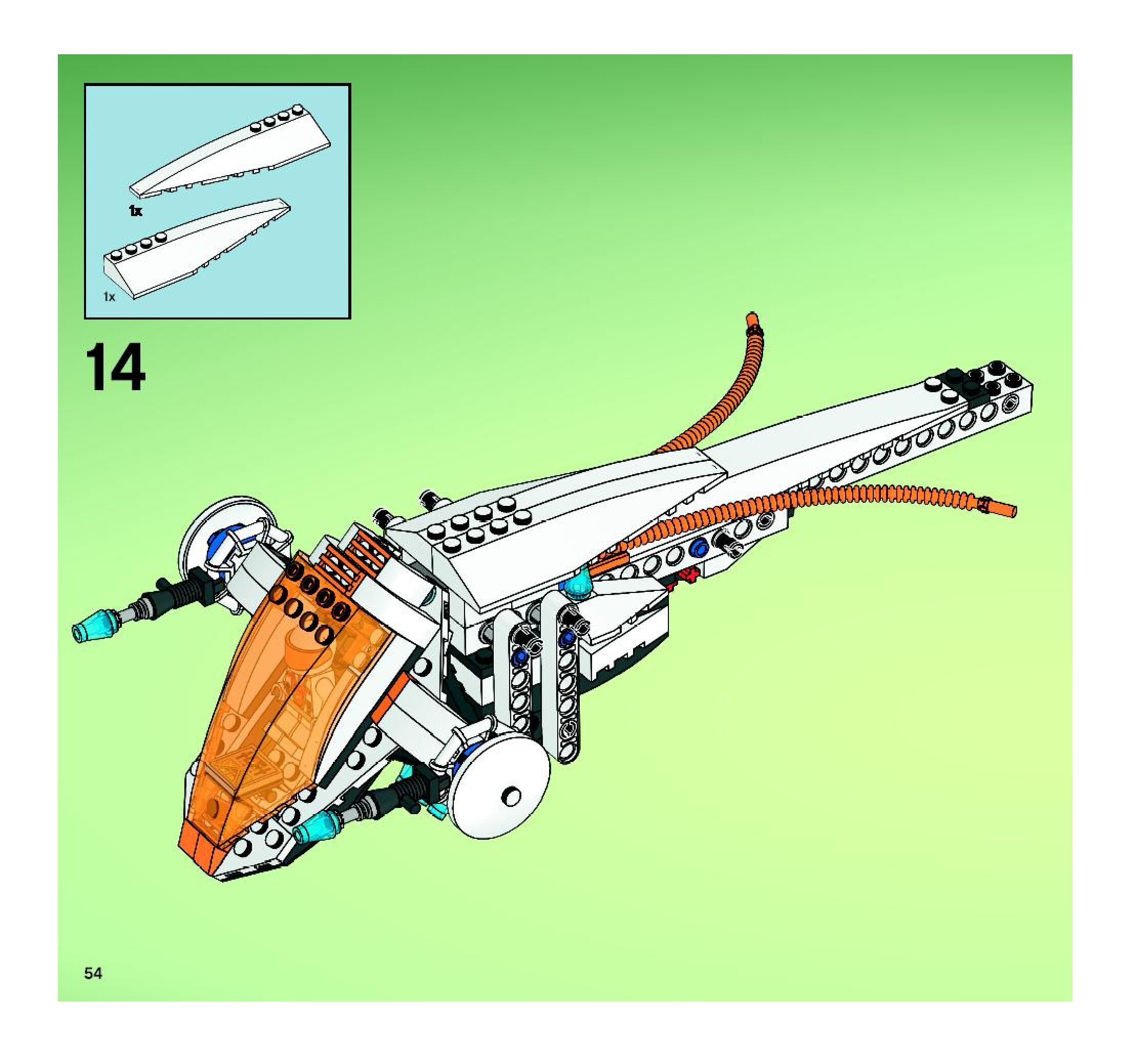 1x

1x

14

54