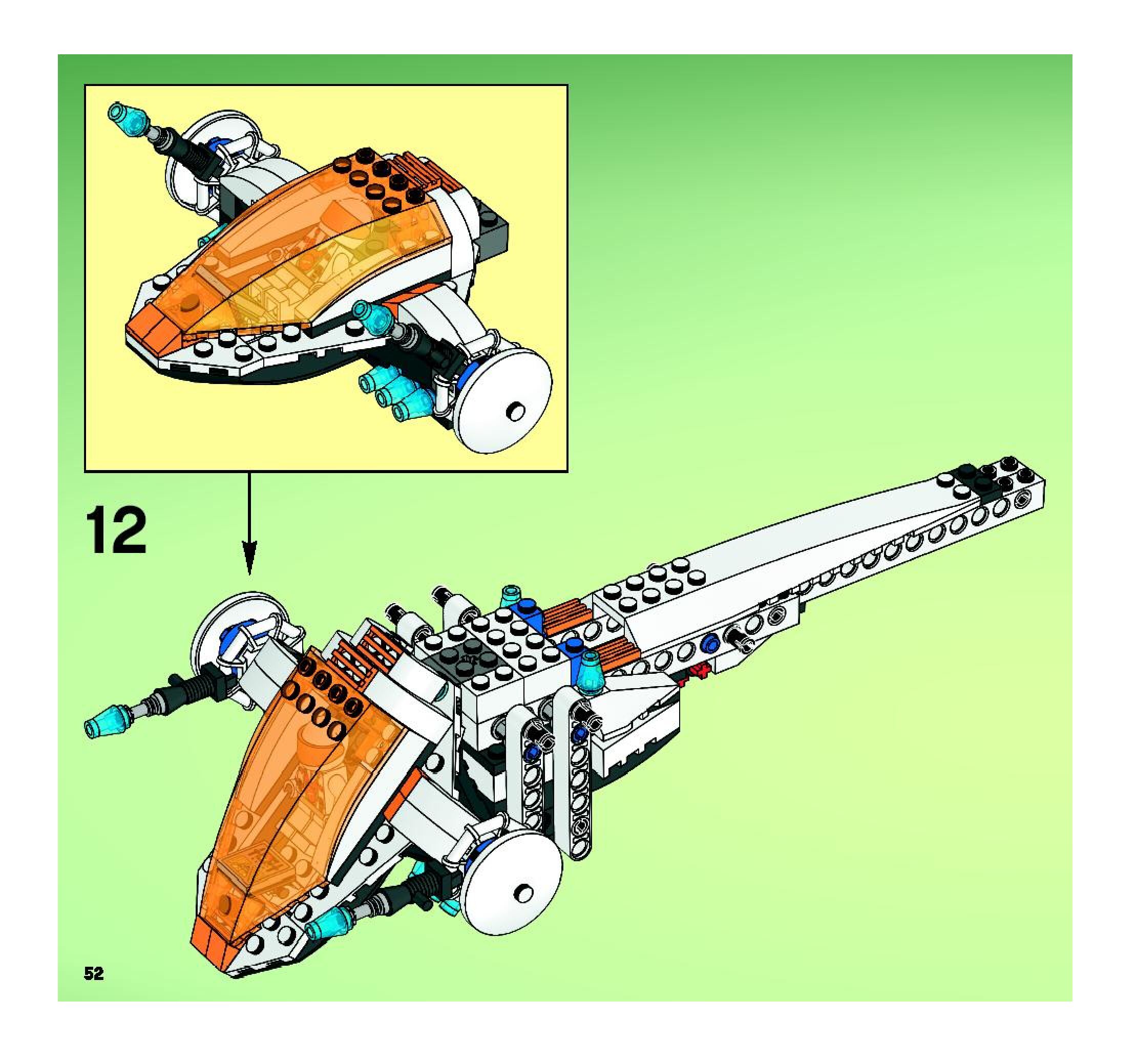 12

52