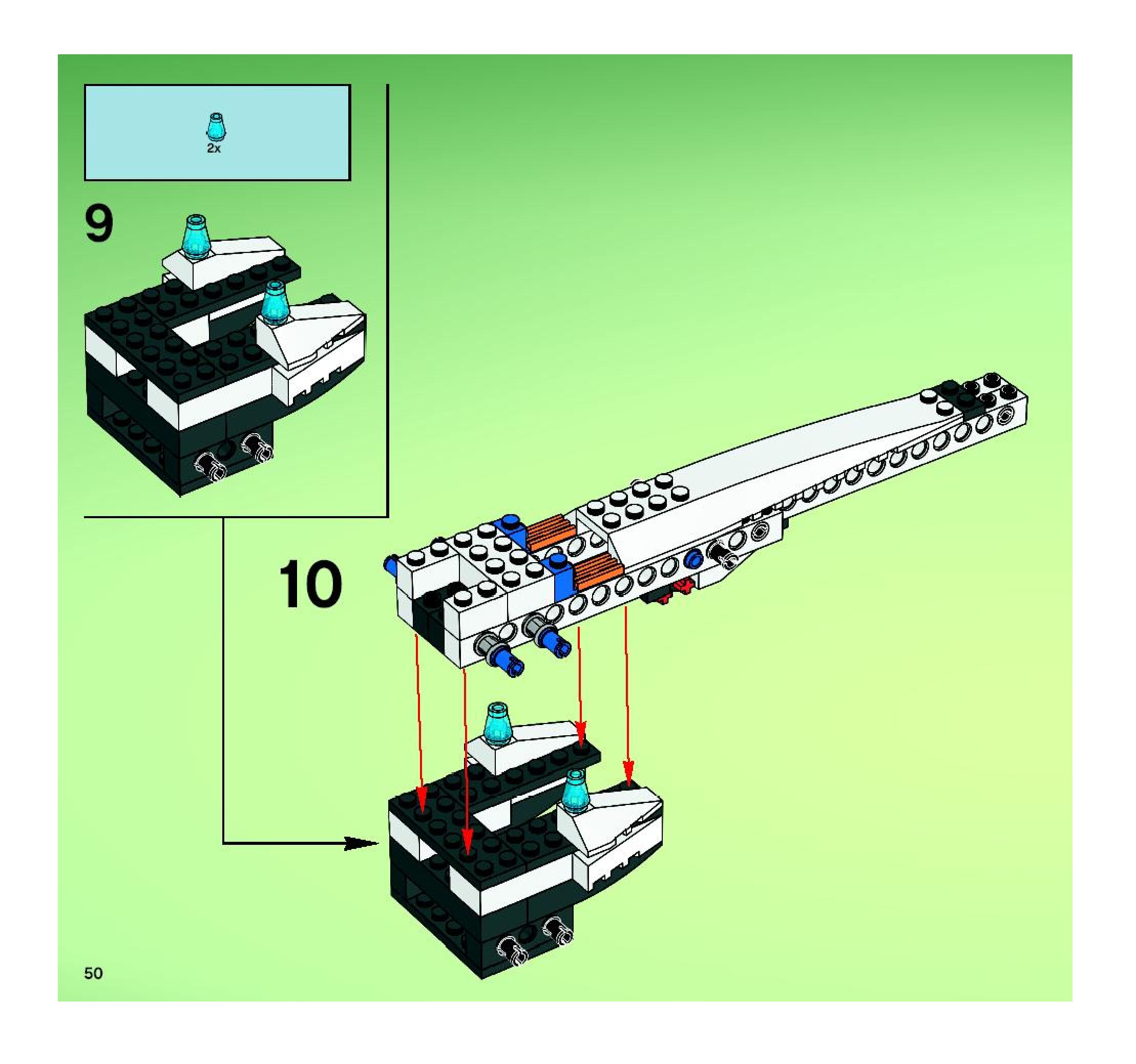 2x

9

10

50