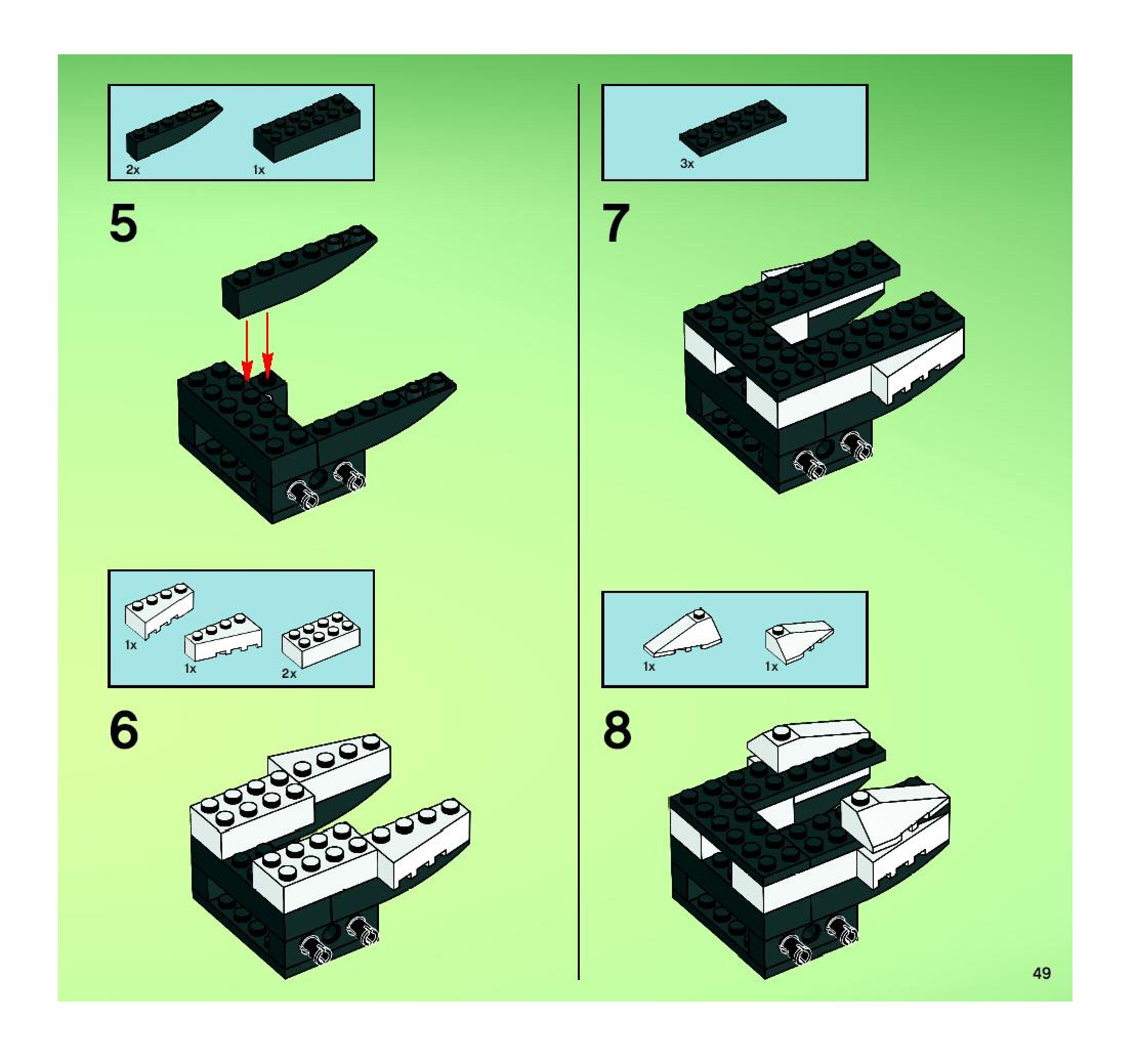 2x

1x

5

1x

1x

2x

6

3x

7

1x

1x

8

49