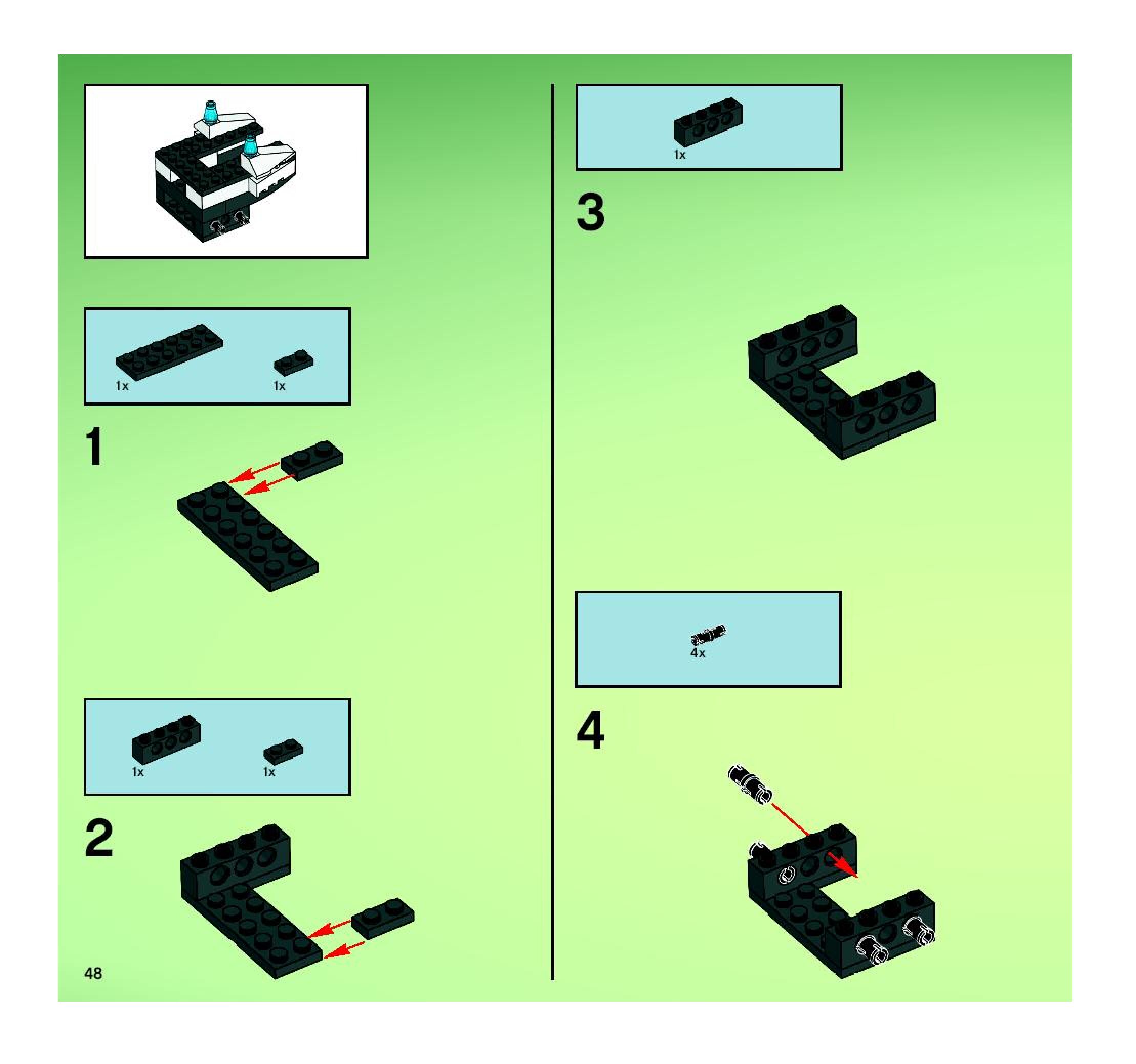 1x

1x

1

1x

1x

2

48

1x

3

4x

4