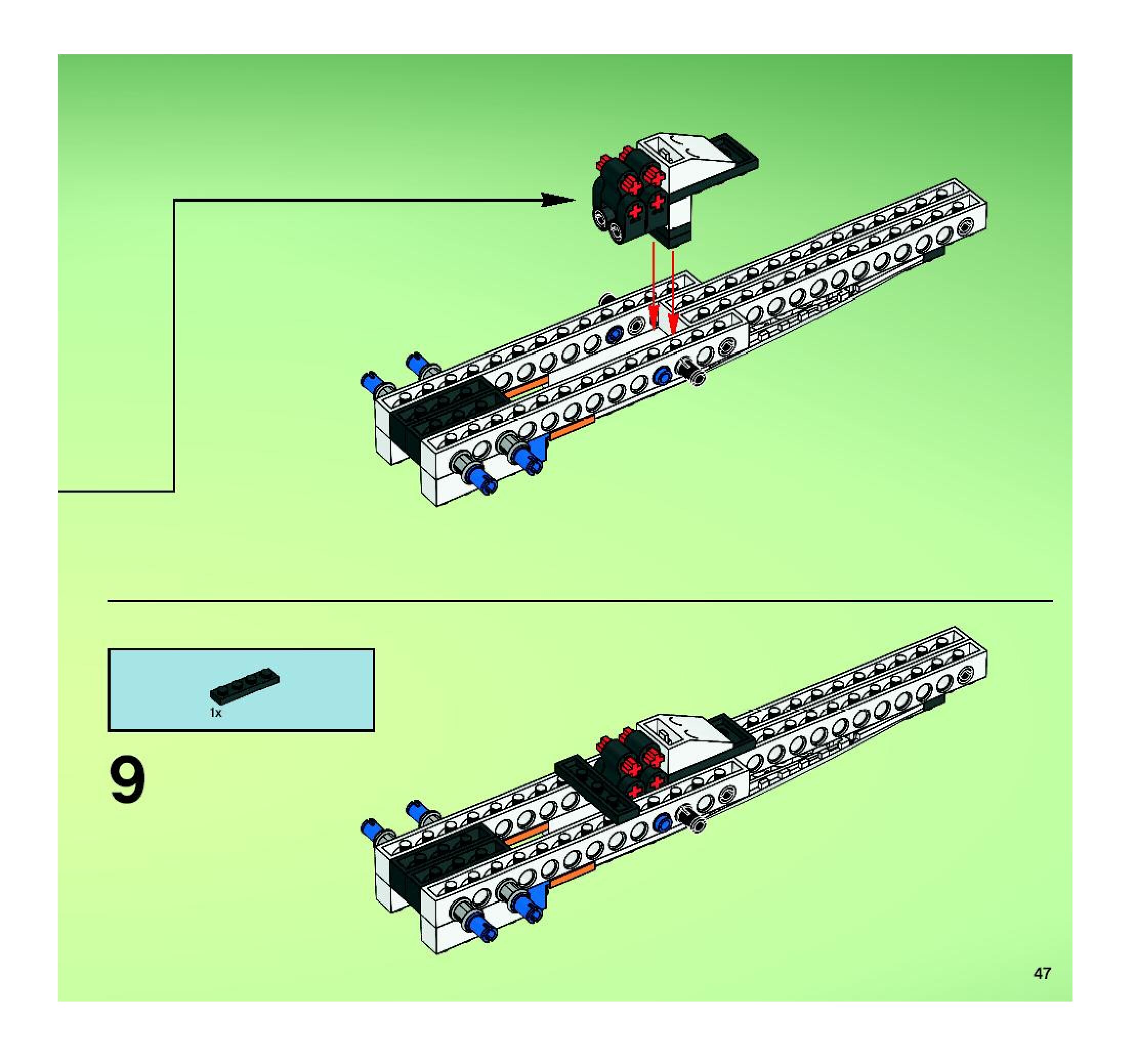 1x

9

47