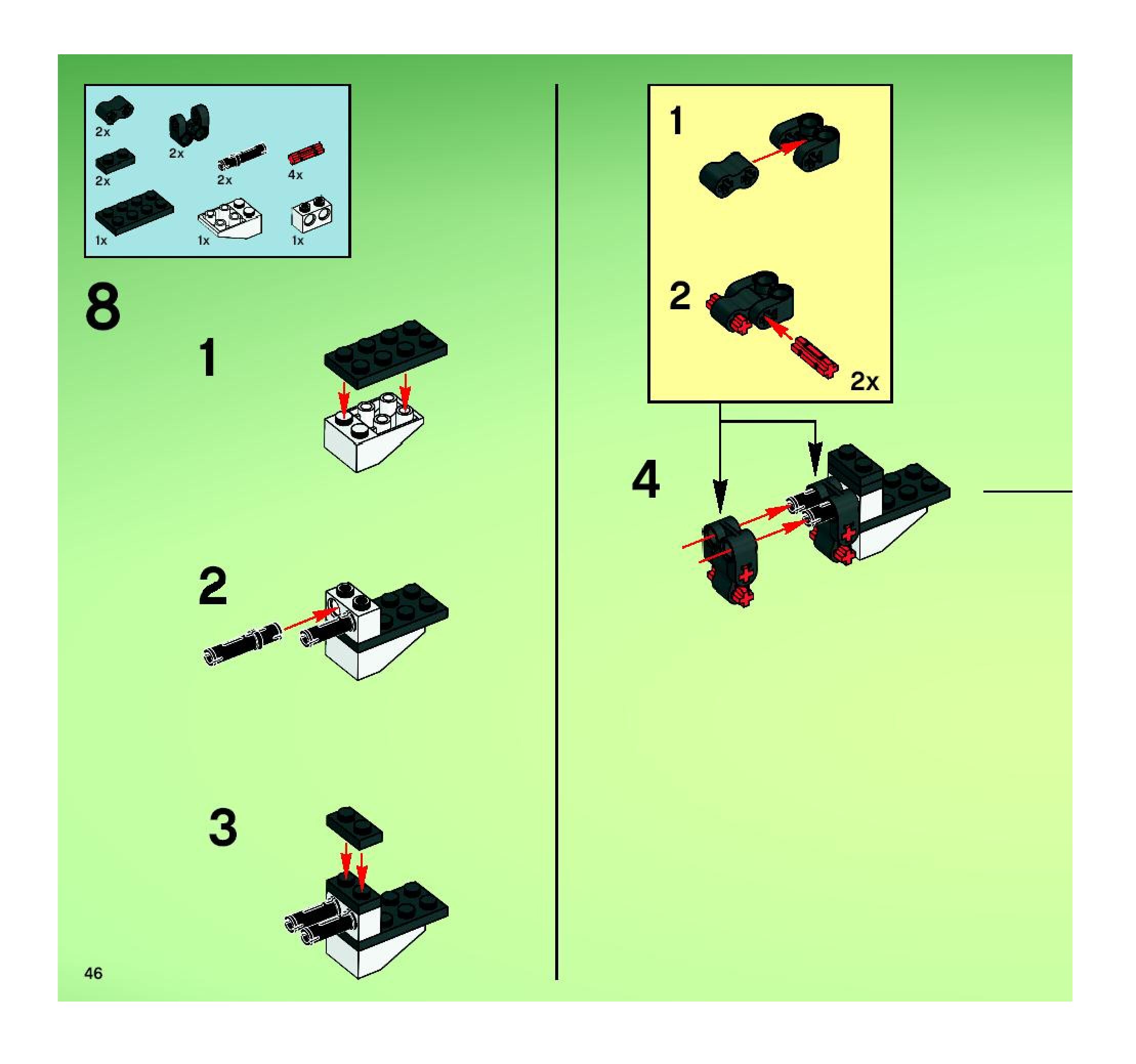 2x
2x
2x
2x
4x
1x
1x
1x

8

1

2

3

46

1

2

2x

4