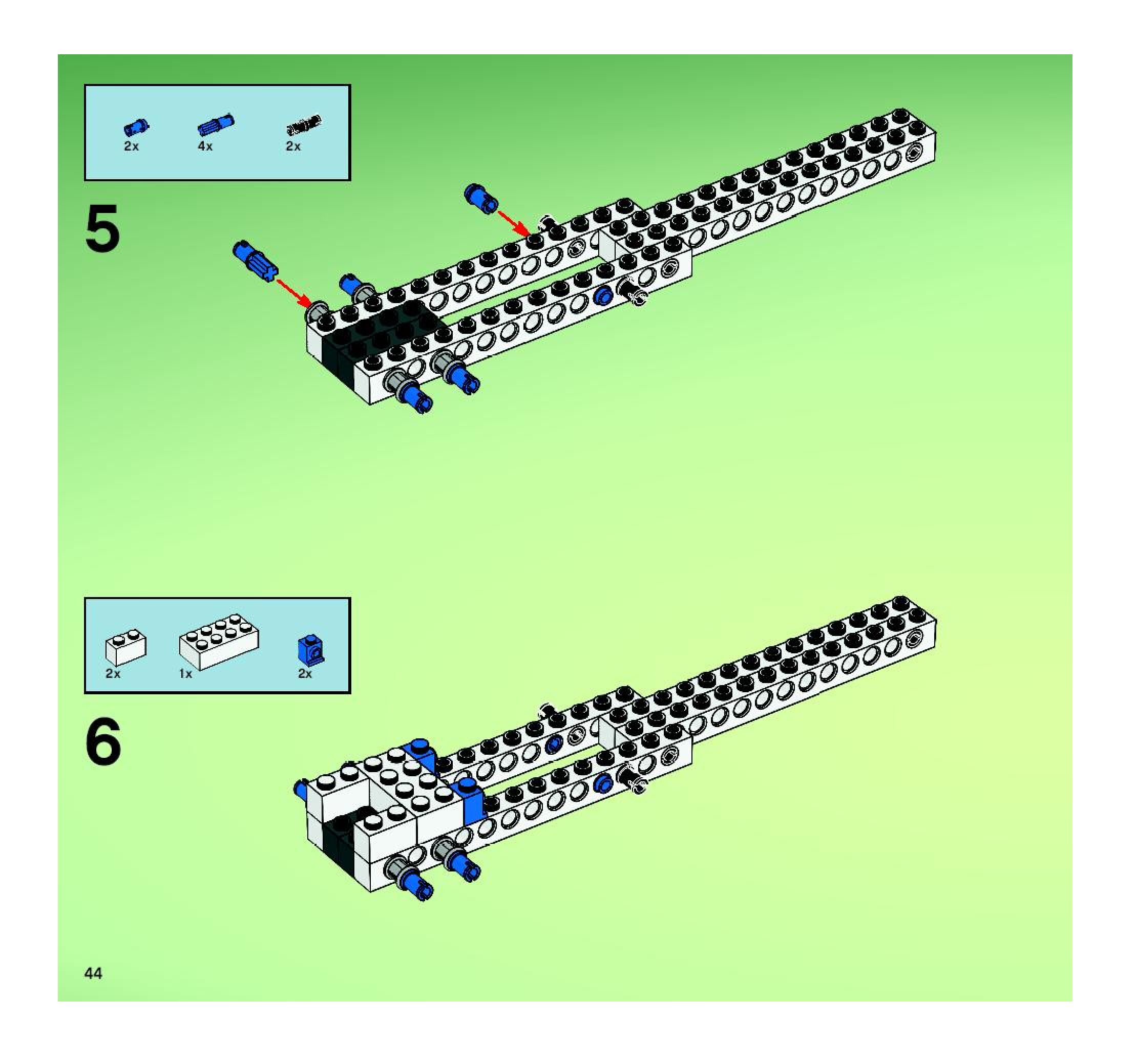 2x 4x 2x

5

2x 1x 2x

6

44