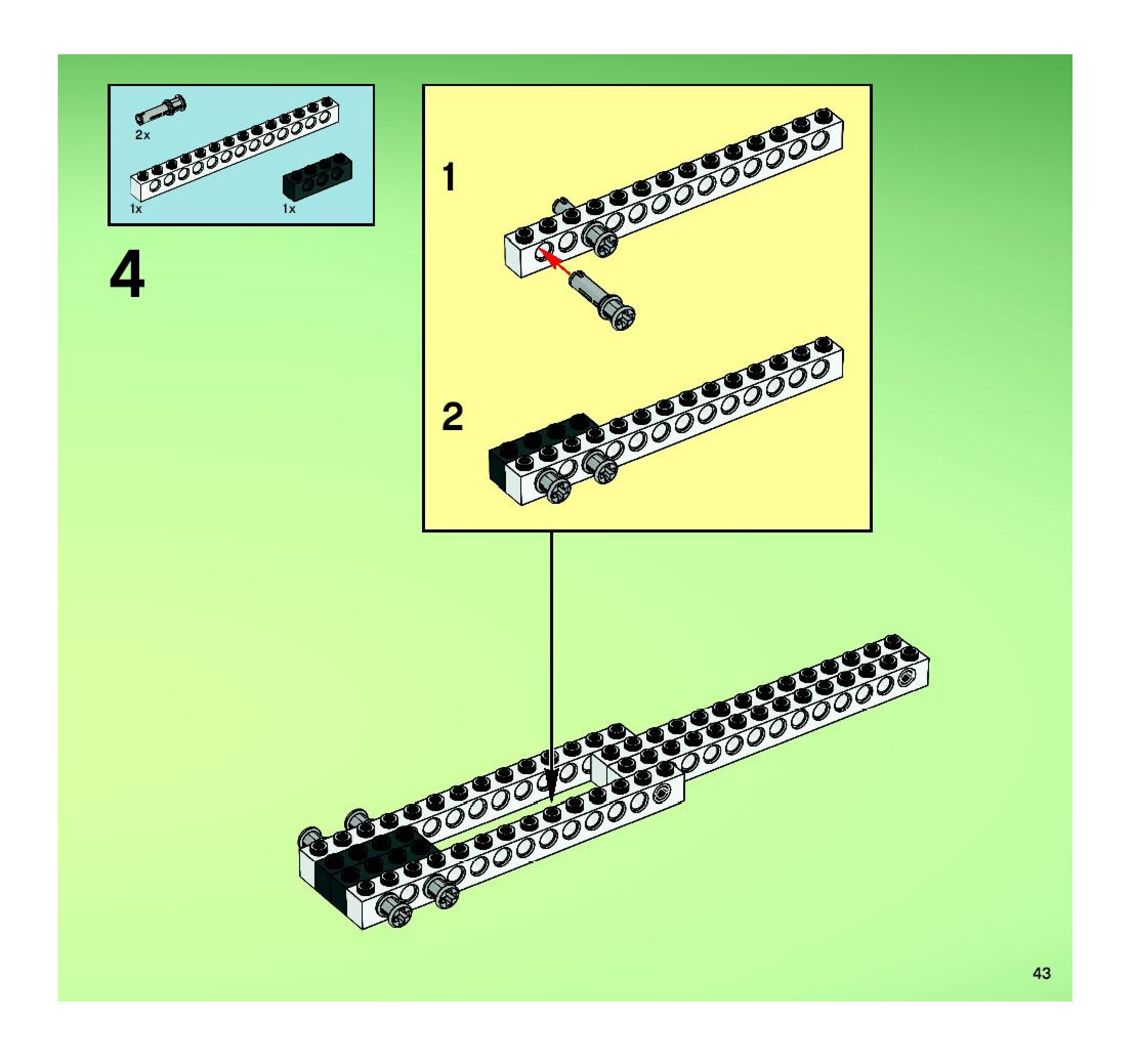 2x

1x

1x

4

1

2

43