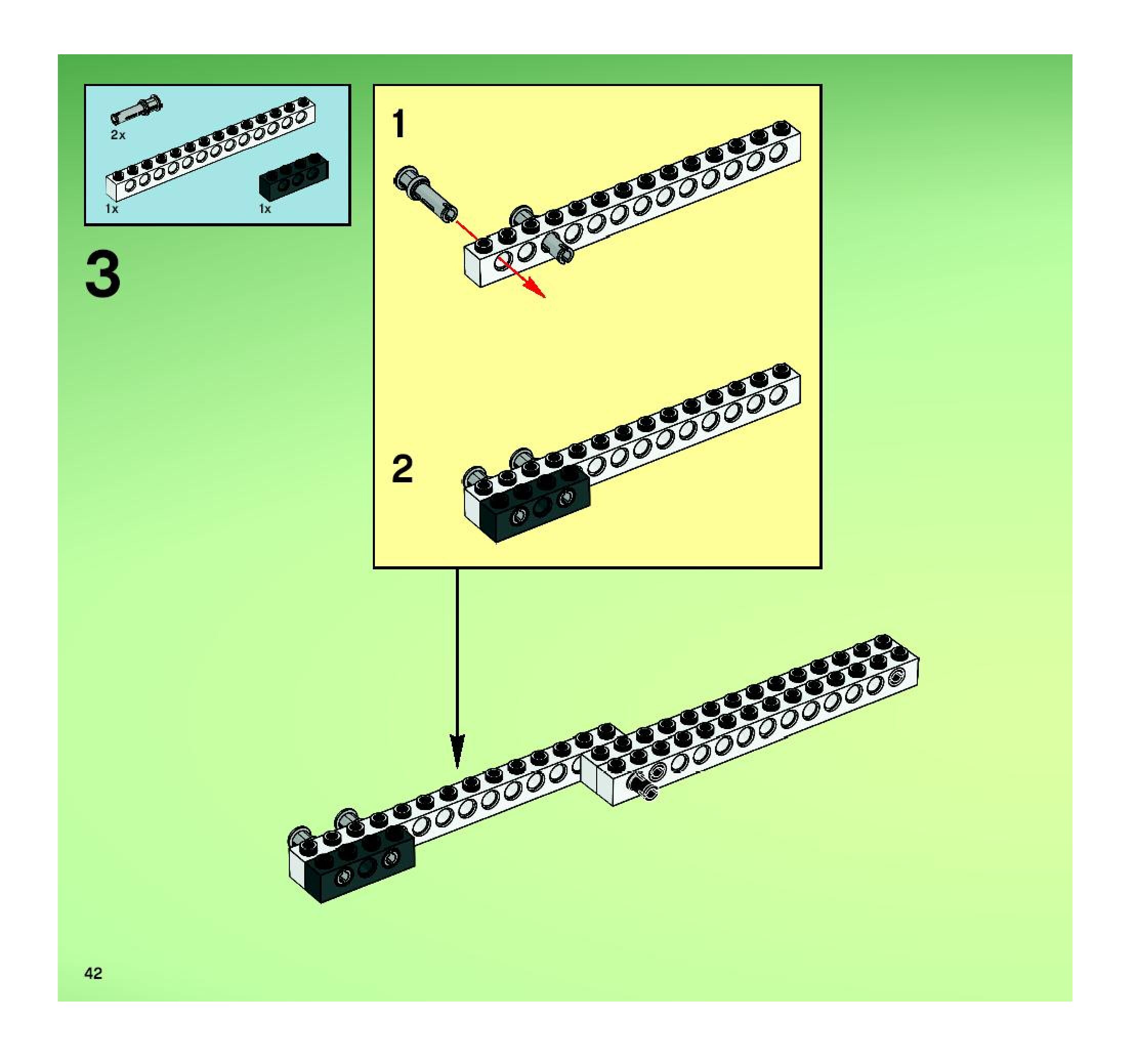 2x

1x

1x

3

1

2

42