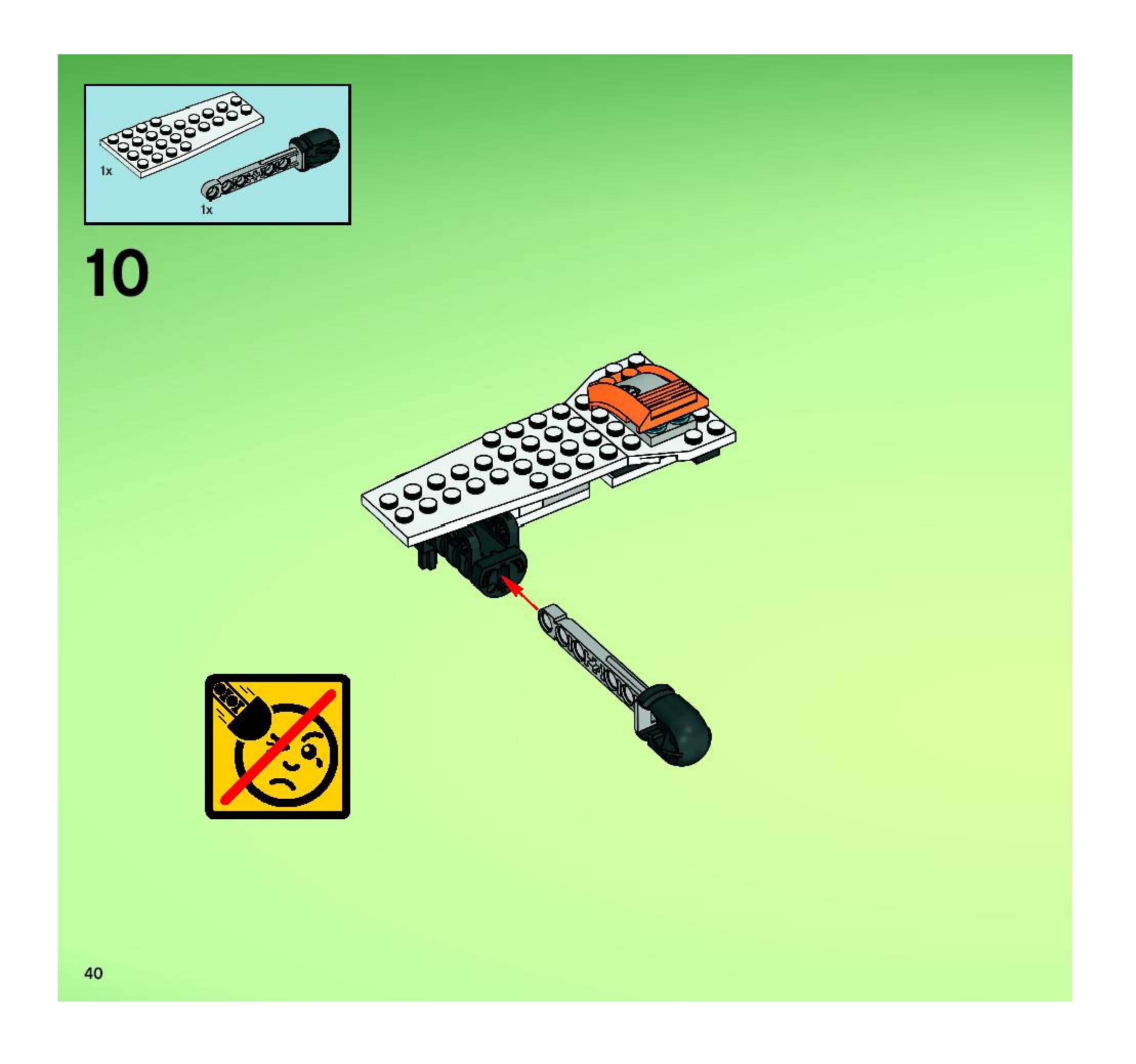 1x

1x

10

40