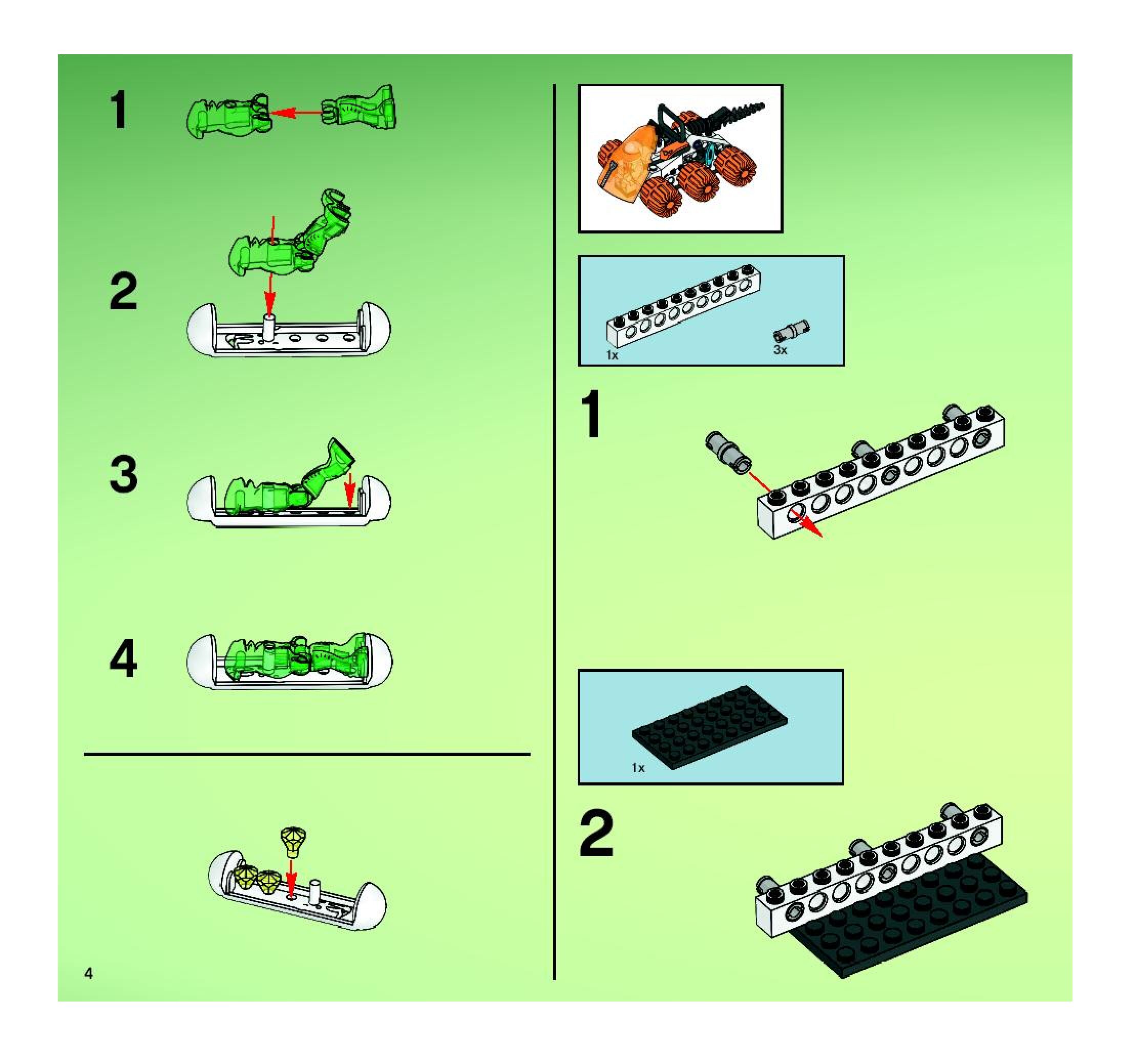 1

2

3

4

4

1x

3x

1

1x

2