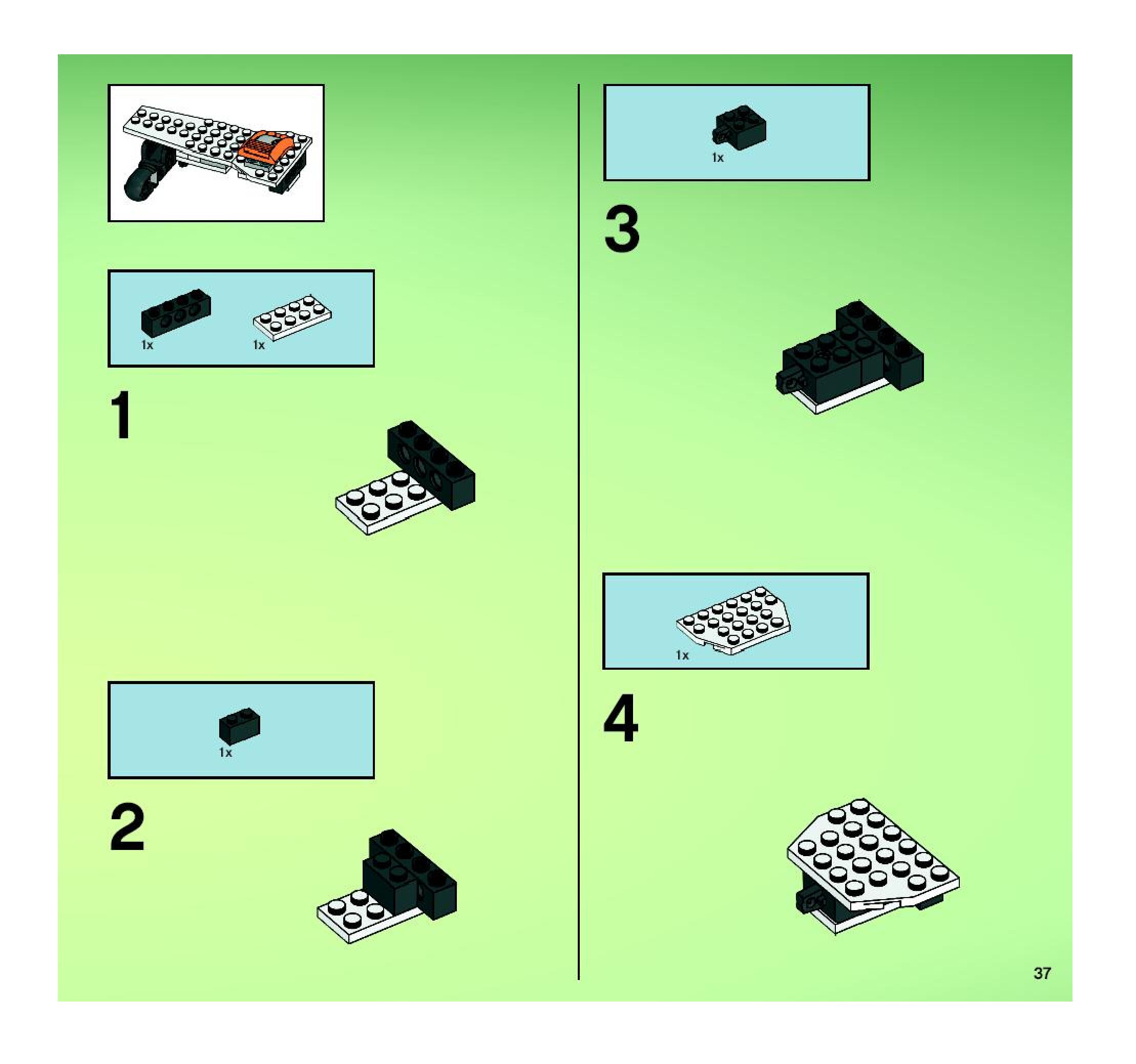 1x 1x

1

1x

2

1x

3

1x

4

37