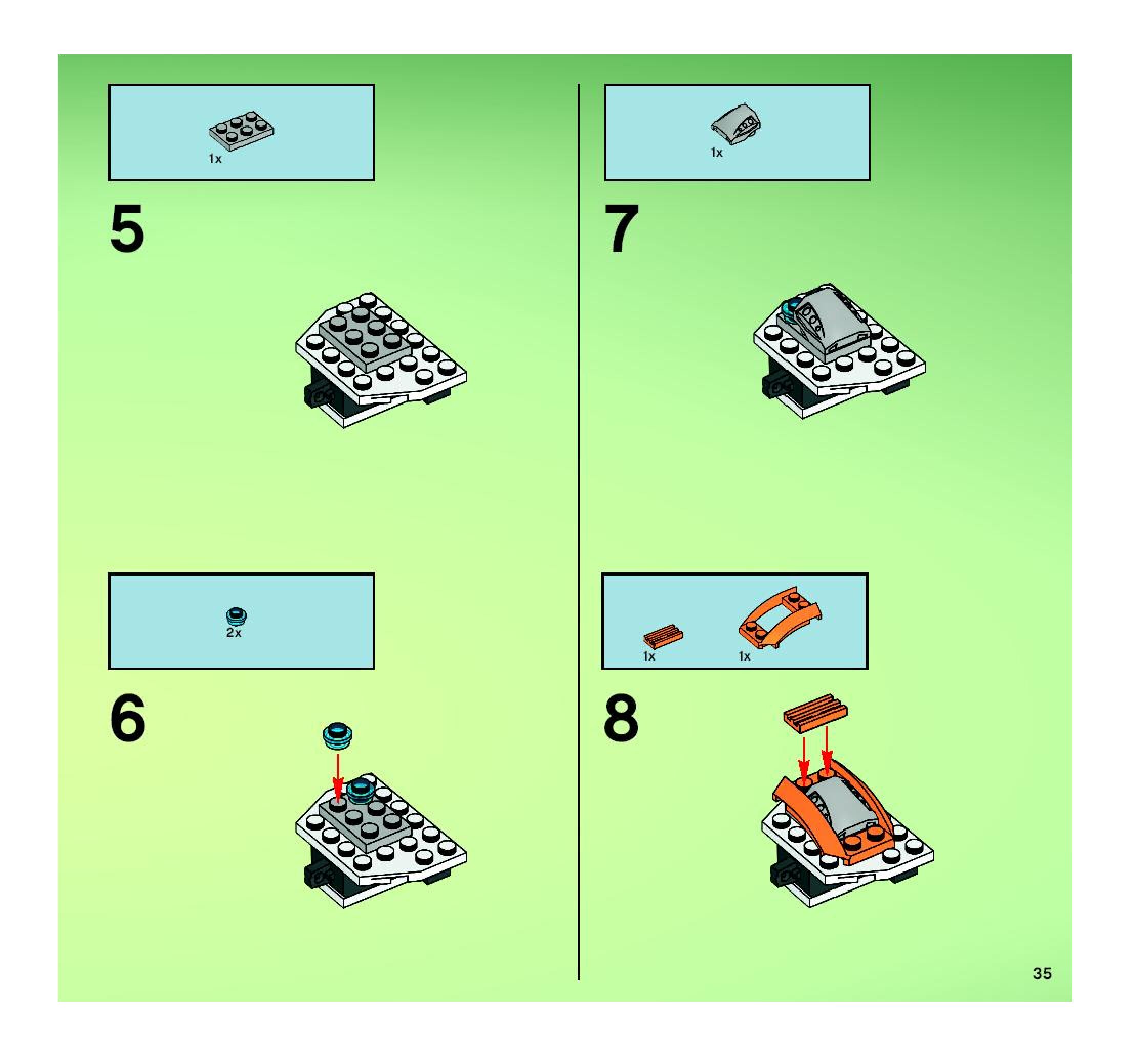 1x

5

2x

6

1x

7

1x

1x

8

35