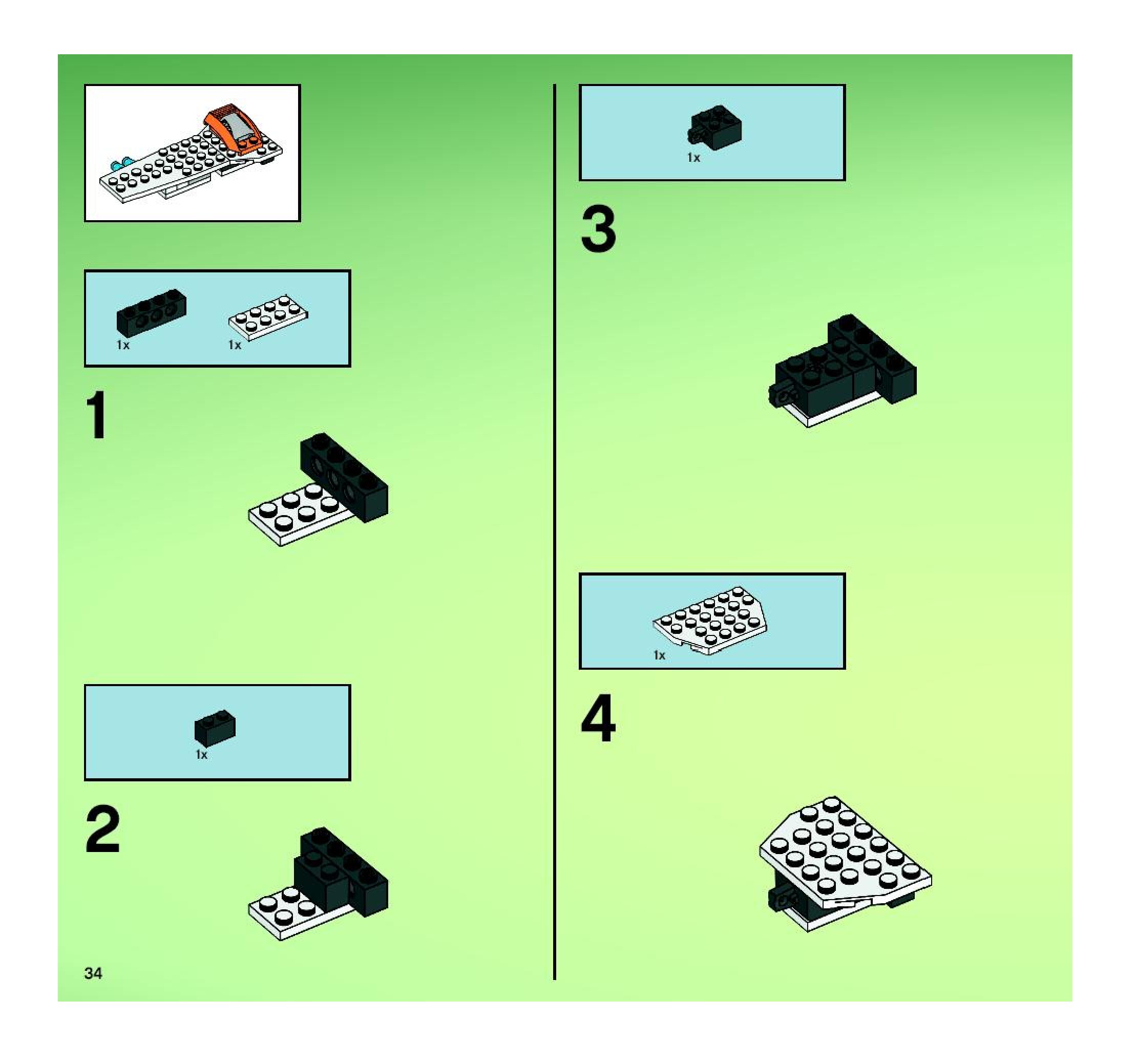 1x 1x

1

1x

2

34

1x

3

1x

4