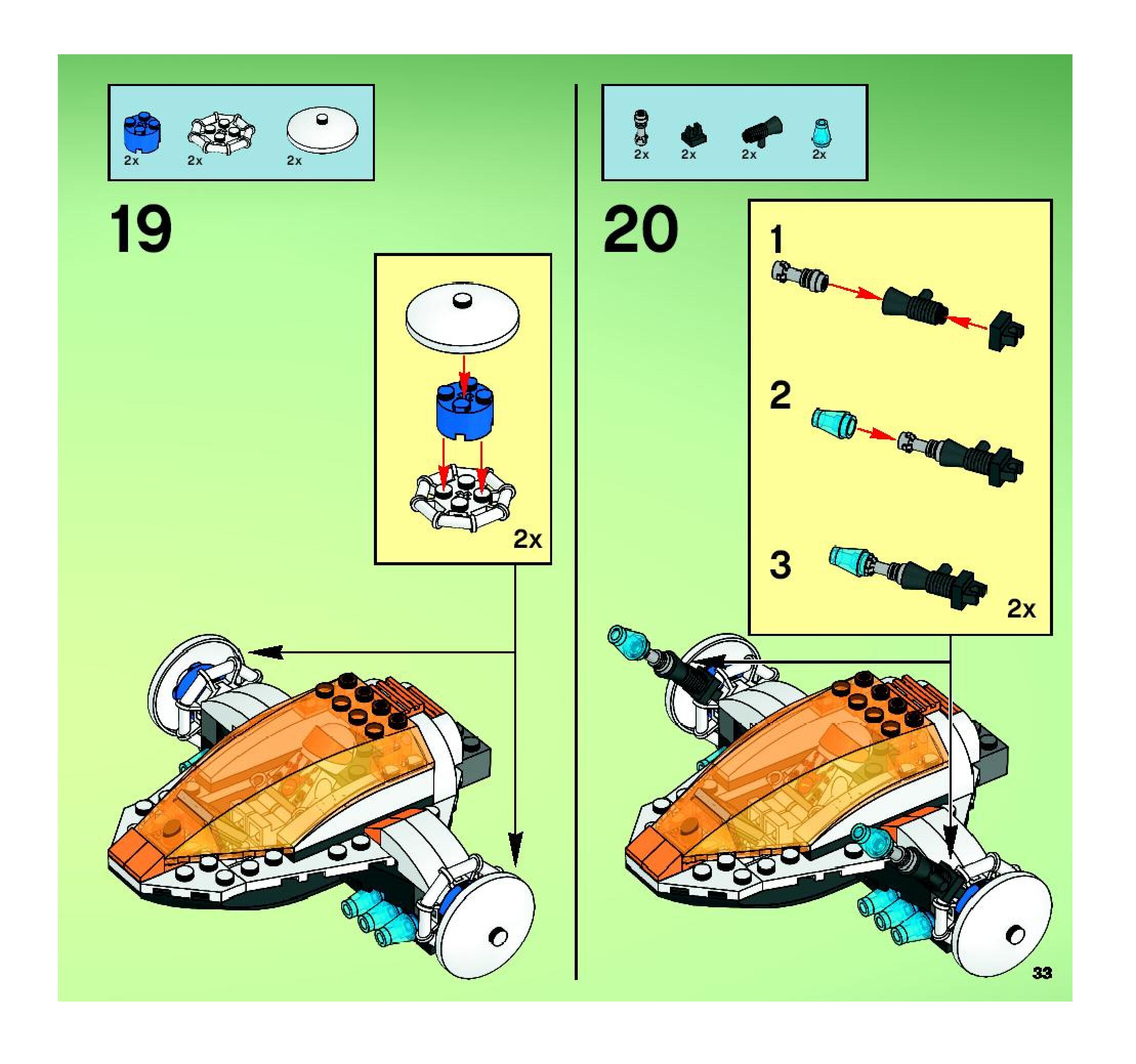 2x 2x 2x

19

2x

2x 2x 2x 2x

20

1

2

3

2x

33