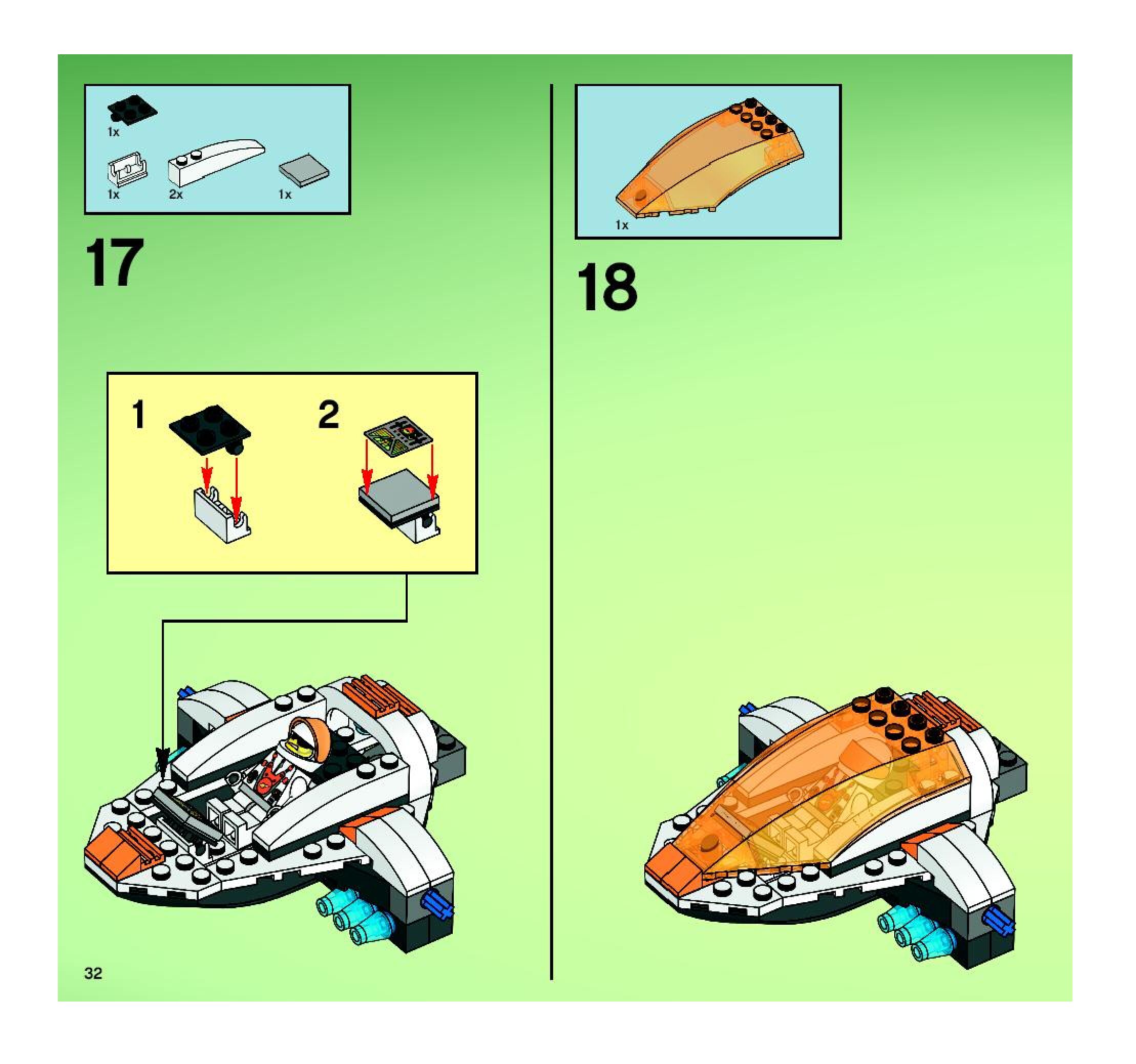 1x

1x 2x 1x

17

1 2

32

1x

18