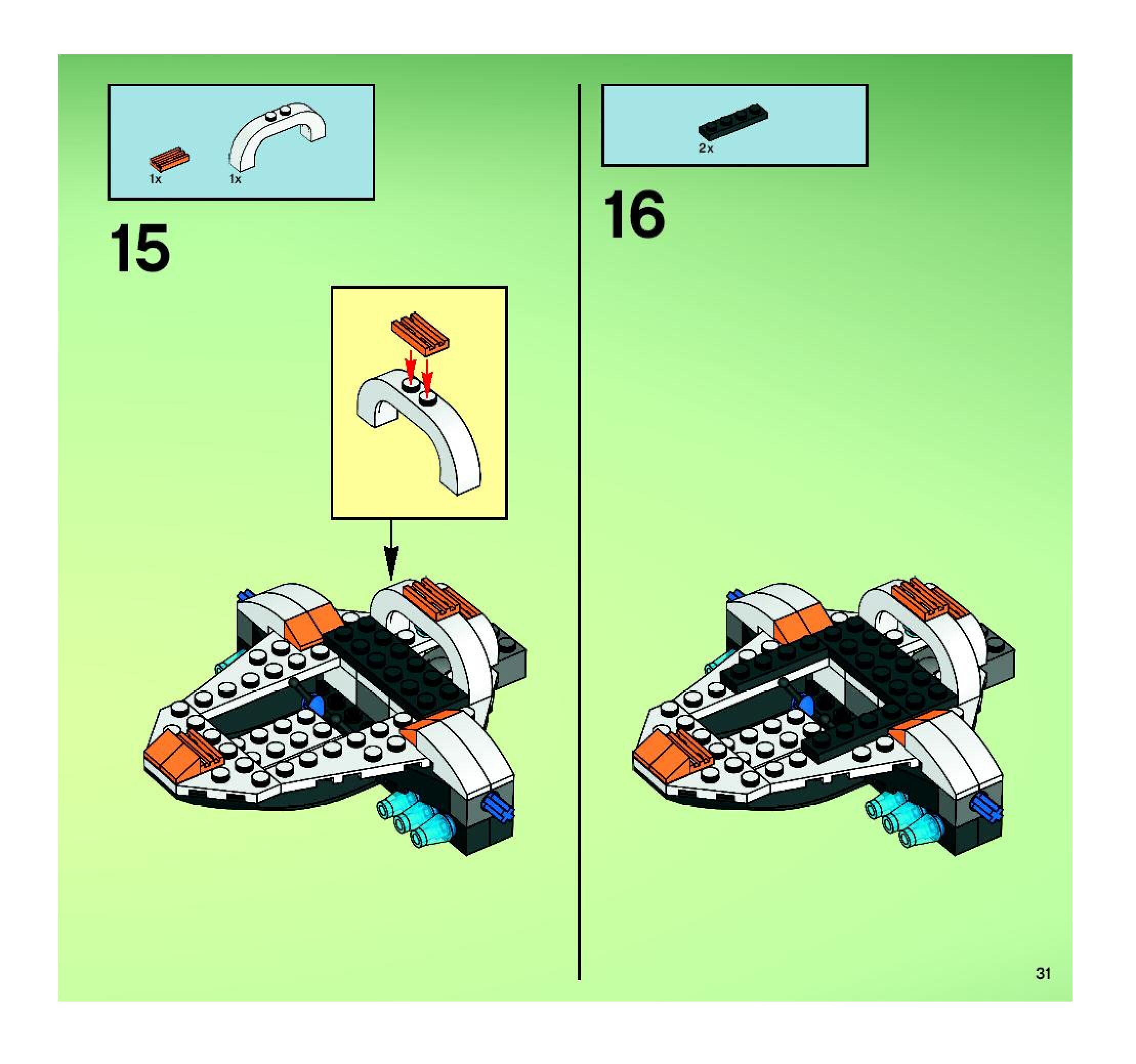 1x 1x

15

2x

16

31