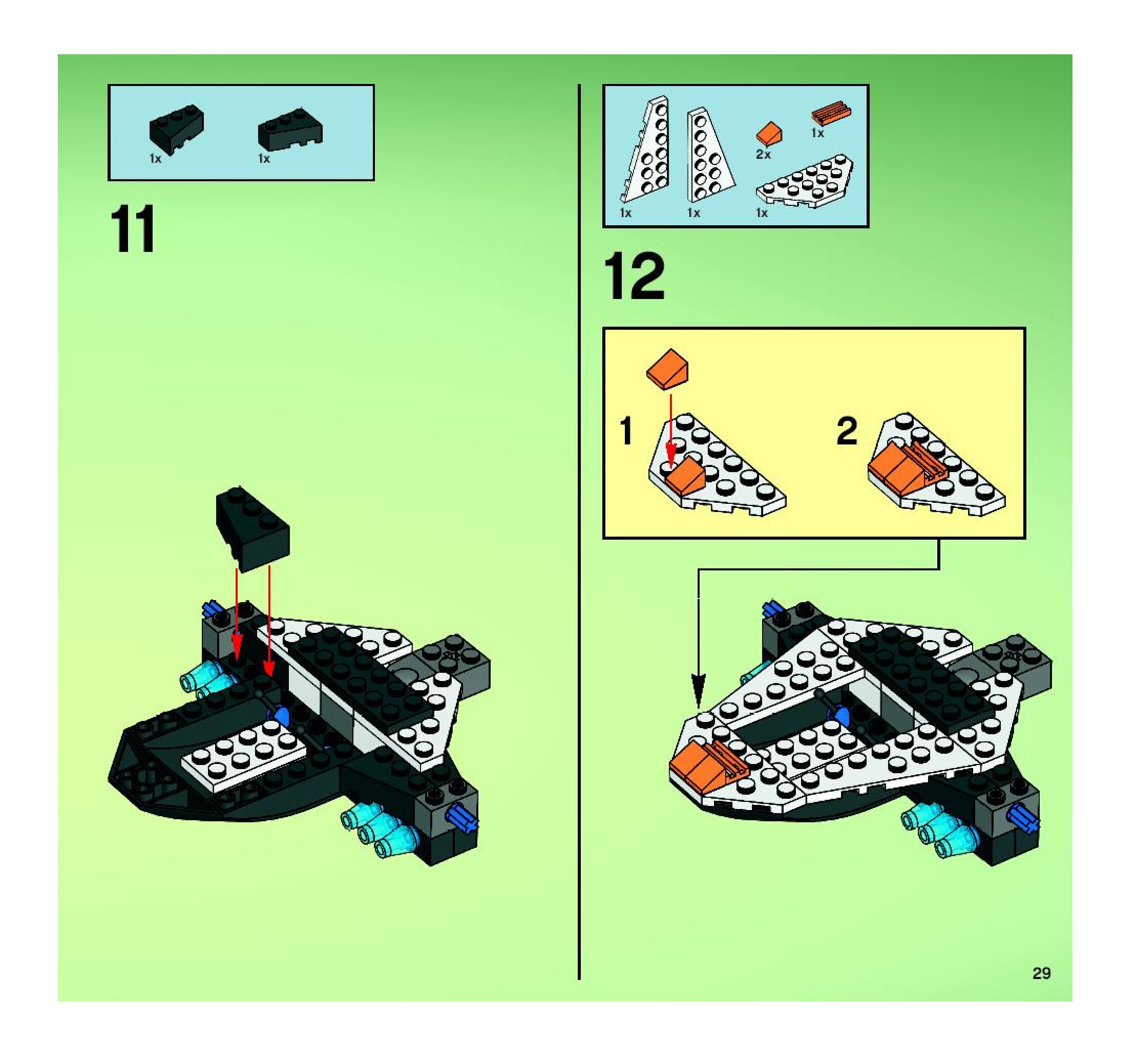 1x 1x

11

1x 1x 2x 1x 1x

12

1

2

29