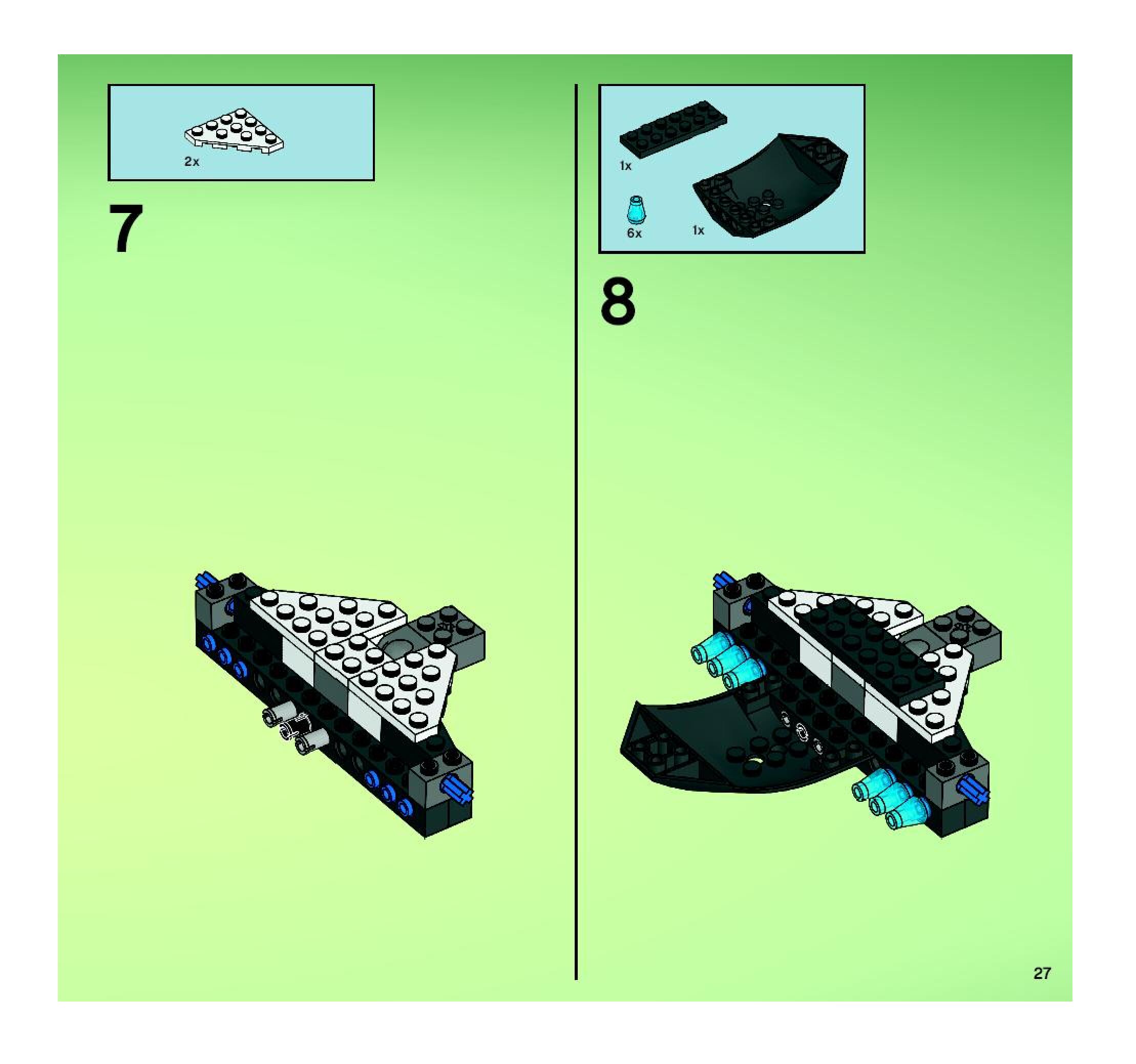 2x

7

1x

6x

1x

8

27