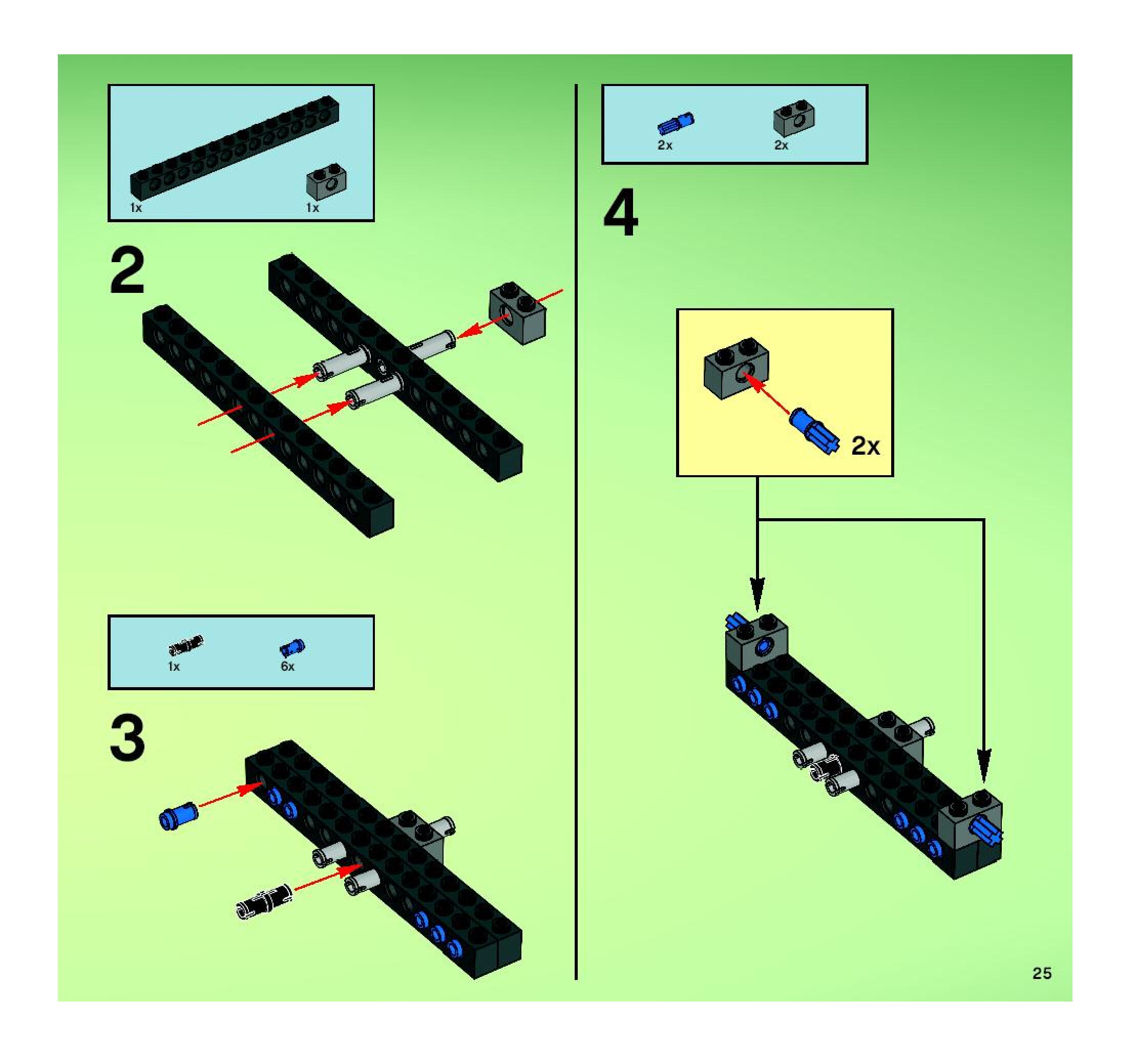 1x 1x

2

1x 6x

3

2x 2x

4

2x

25