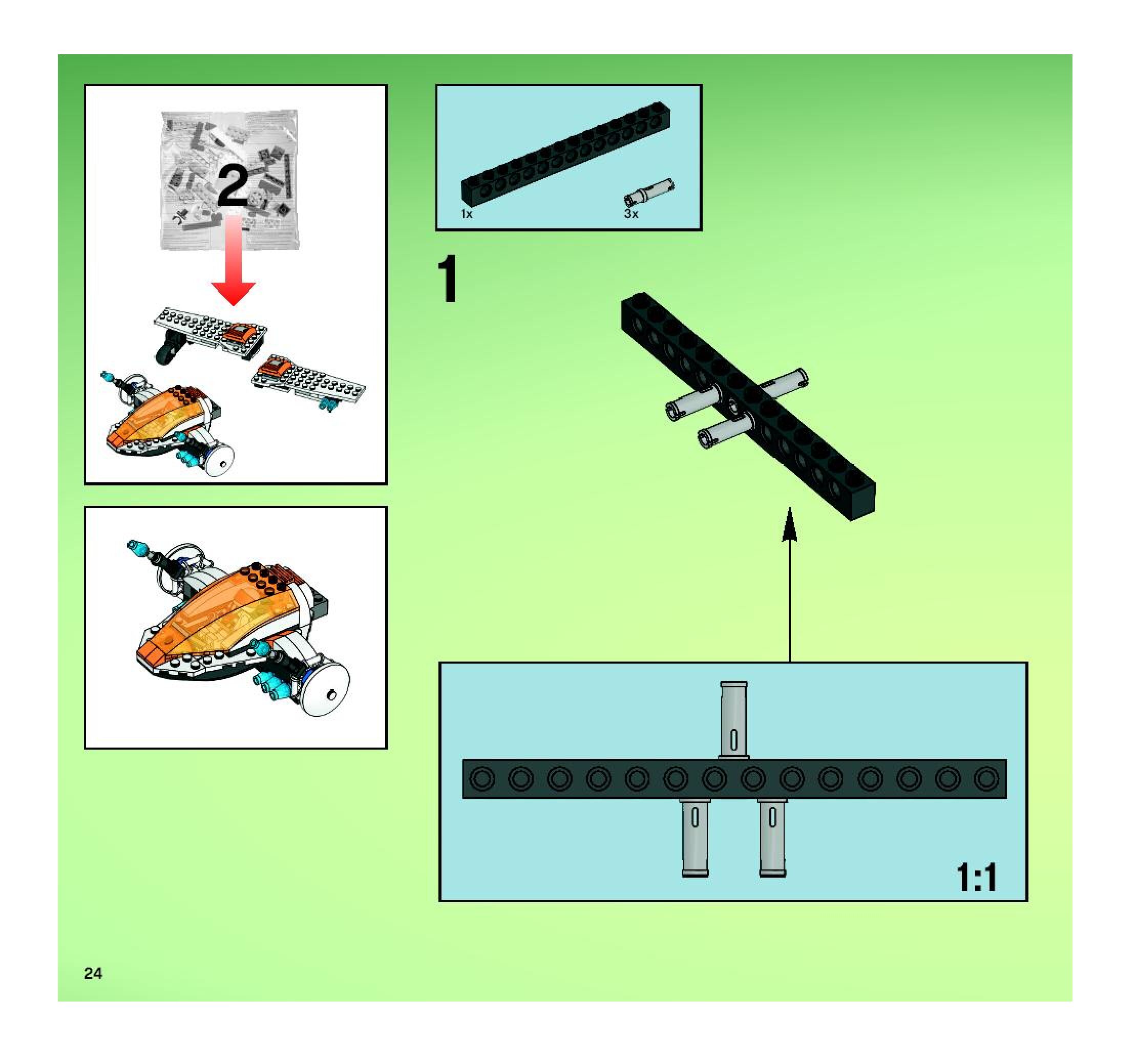 2

1x

3x

1

1:1

24